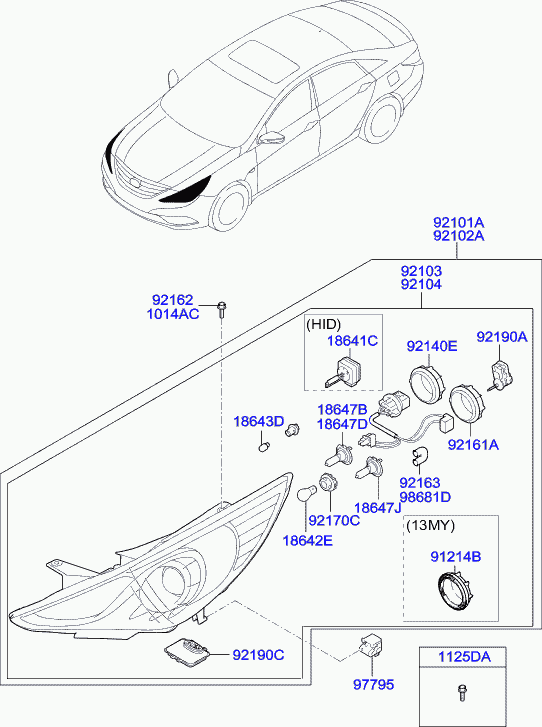 92101A
92102A

92103
92104

92162
1014AC

(HID)
18641C

92140E

92190A

18643D

18647B
18647D

92161A

92163
98681D

18647J

92170C

18642E

(13MY)
91214B

92190C

97795

1125DA