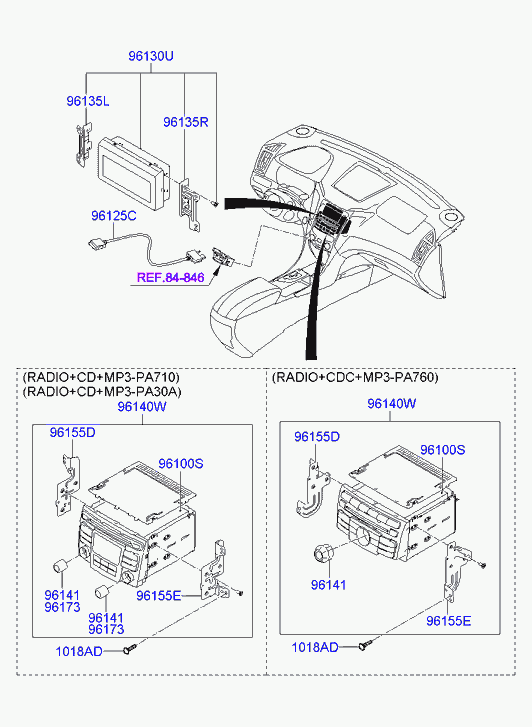 96130U
96135L
96135R
96125C
REF.84-846

(RADIO+CD+MP3-PA710)
(RADIO+CD+MP3-PA30A)
96140W
96155D
96100S
96141
96173
96141
96173
96155E
1018AD

(RADIO+CDC+MP3-PA760)
96140W
96155D
96100S
96141
96155E
1018AD