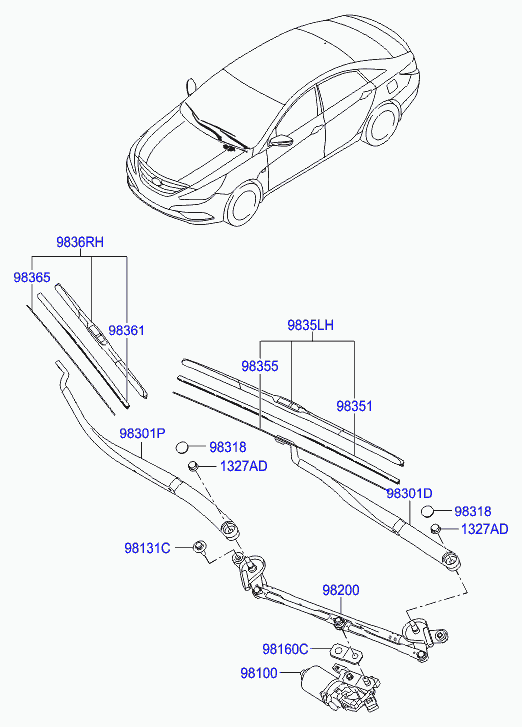 9836RH
98365
98361
9835LH
98355
98351
98301P
98318
1327AD
98301D
98318
1327AD
98131C
98200
98160C
98100