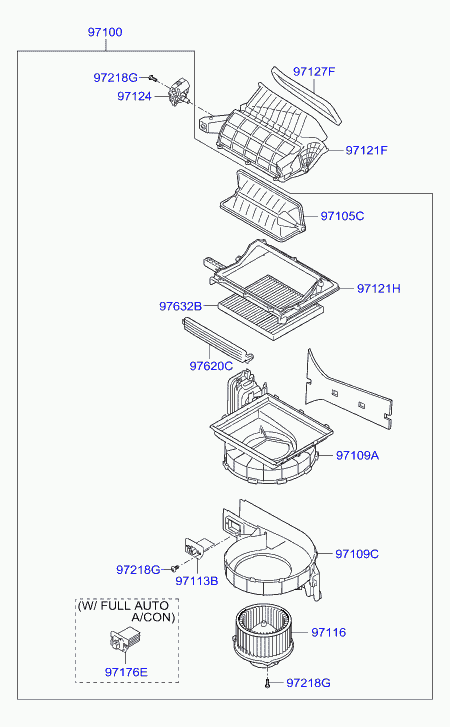 97100

97218G

97124

97127F

97121F

97105C

97121H

97632B

97620C

97109A

97109C

97218G

97113B

(W/ FULL AUTO A/CON)

97176E

97116

97218G