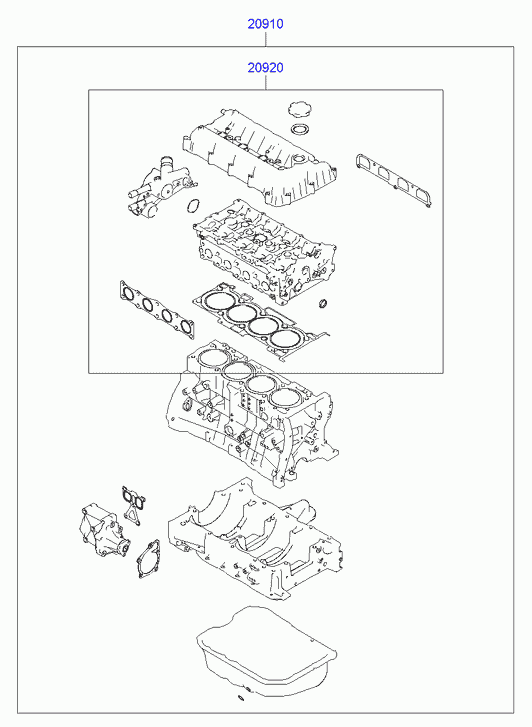 20910

20920