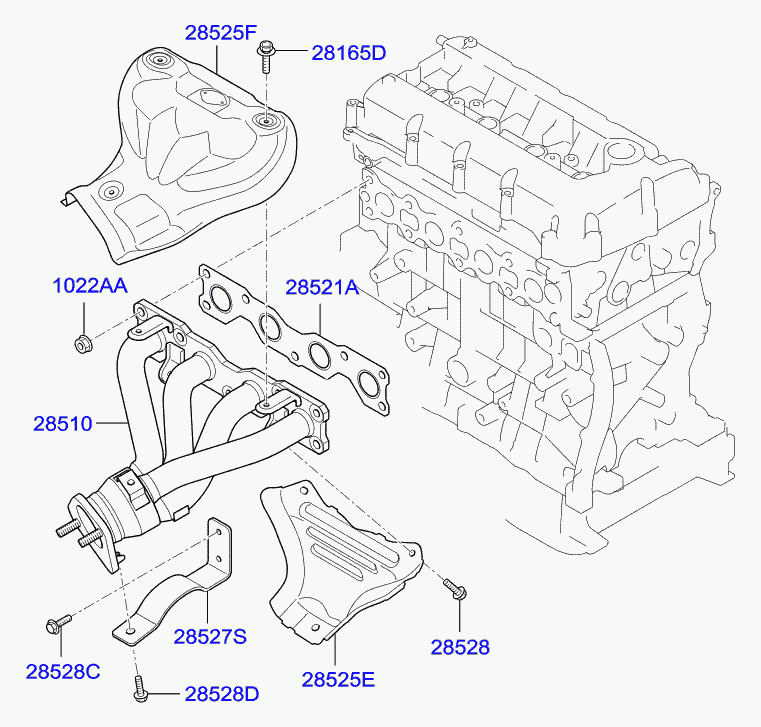 28525F
28165D
1022AA
28521A
28510
28527S
28528
28528C
28525E
28528D