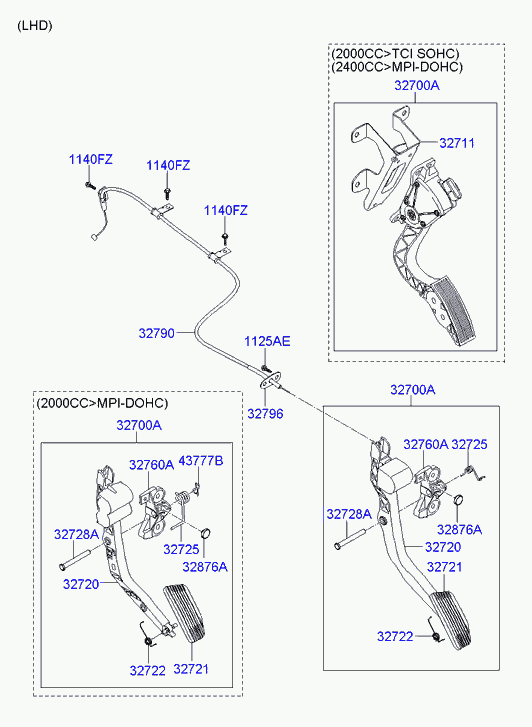 (LHD)

(2000CC>TCI SOHC)
(2400CC>MPI-DOHC)

32700A

32711

1140FZ

1140FZ

1140FZ

32790

1125AE

32796

(2000CC>MPI-DOHC)

32700A

32760A

43777B

32728A

32725

32876A

32720

32722

32721

32700A

32760A

32725

32728A

32876A

32720

32721

32722