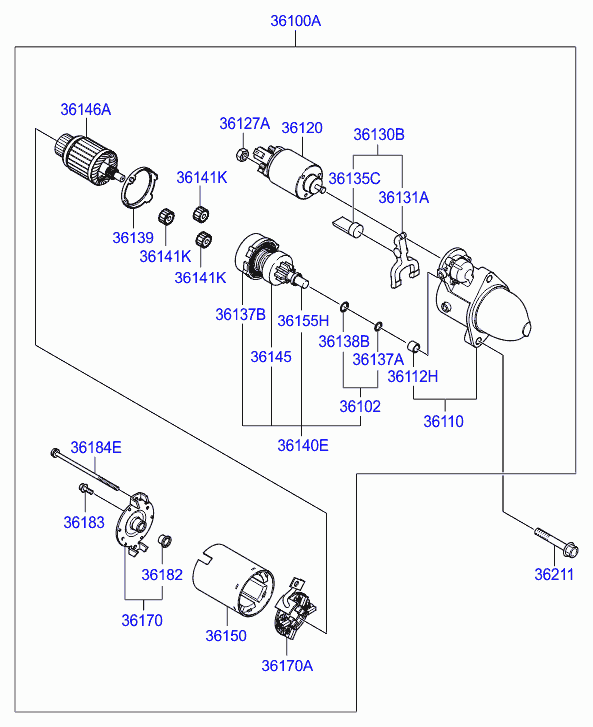 36100A
36146A
36127A
36120
36130B
36141K
36135C
36131A
36139
36141K
36141K
36137B
36155H
36138B
36145
36137A
36112H
36102
36110
36140E
36184E
36183
36182
36170
36150
36170A
36211