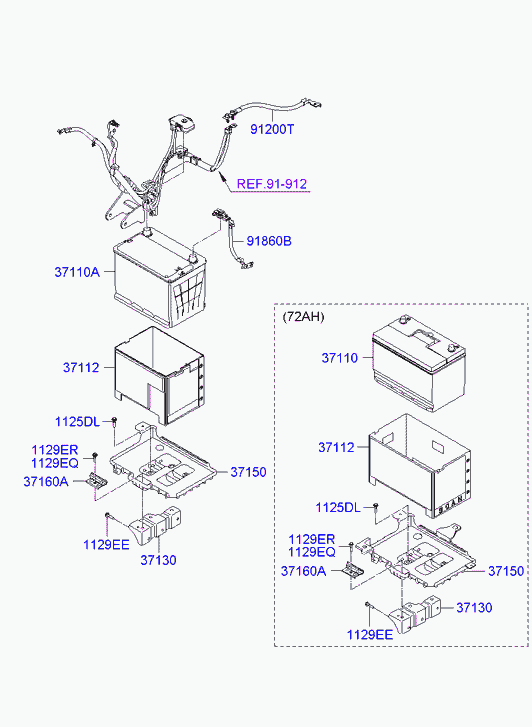 91200T

REF.91-912

91860B

37110A

37112

1125DL

1129ER
1129EQ

37160A

37150

1129EE

37130

(72AH)

37110

37112

1125DL

1129ER
1129EQ

37160A

37150

37130

1129EE