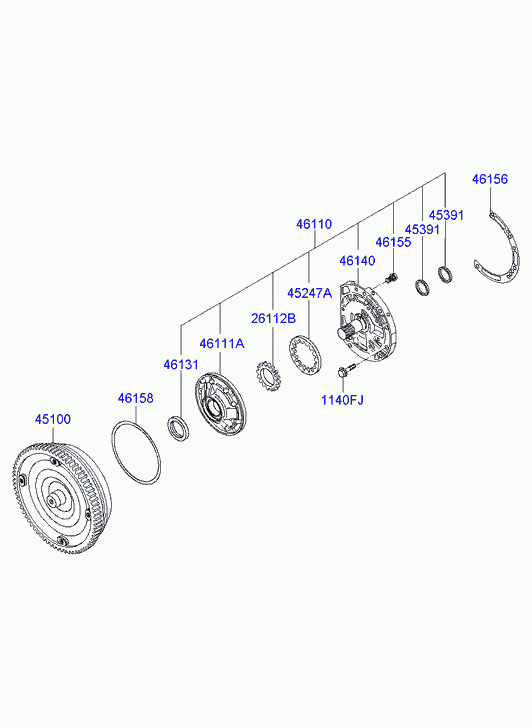 46156
46110
45391
45391
46155
46140
45247A
26112B
46111A
46131
1140FJ
46158
45100