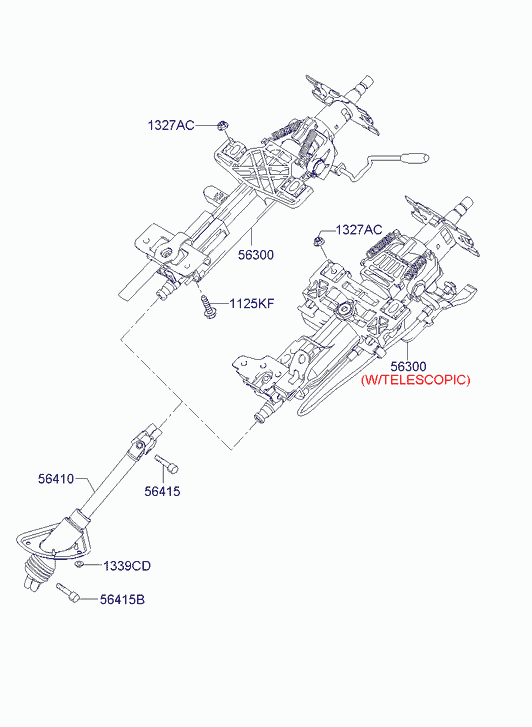 1327AC
1327AC
56300
1125KF
56300
(W/TELESCOPIC)
56410
56415
1339CD
56415B