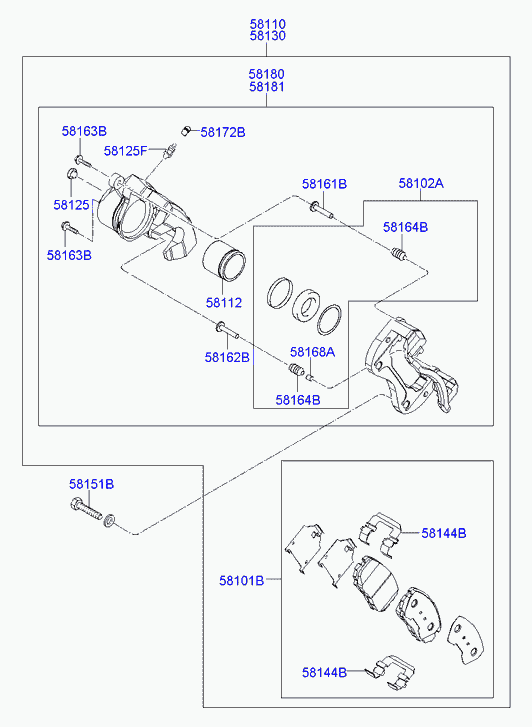 58110
58130

58180
58181

58163B
58172B
58125F
58125
58163B
58161B
58102A
58164B
58112
58162B
58168A
58164B
58151B
58144B
58101B
58144B