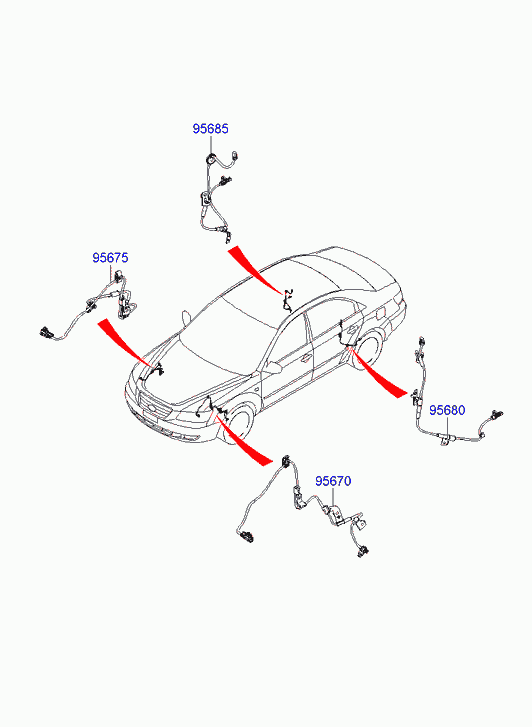 95685

95675

95680

95670