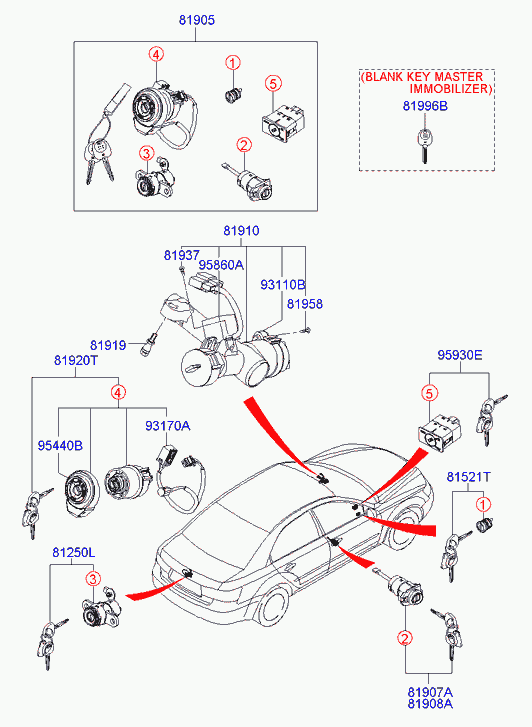 81905

4

1

5

3

2

(BLANK KEY MASTER IMMOBILIZER)

81996B

81910

81937

95860A

93110B

81958

81919

81920T

4

95440B

93170A

95930E

5

81521T

1

81250L

3

2

81907A
81908A