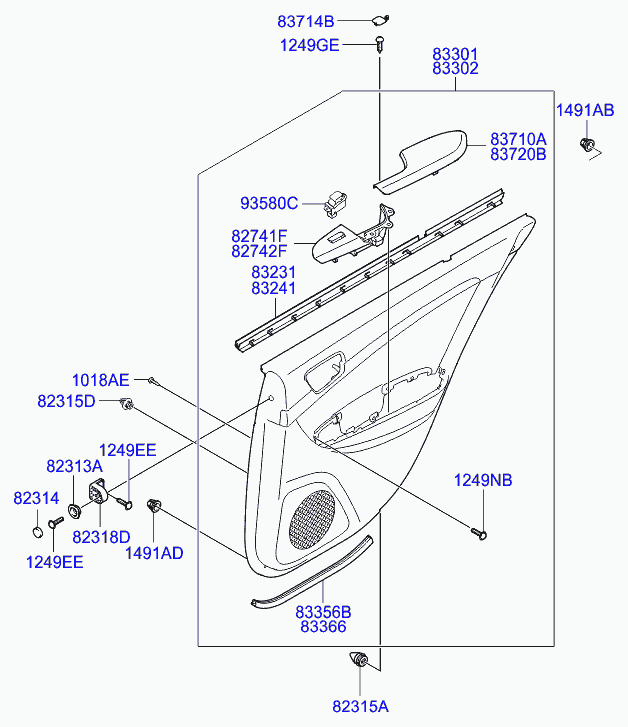 83714B
1249GE
83301
83302
1491AB
83710A
83720B
93580C
82741F
82742F
83231
83241
1018AE
82315D
1249EE
82313A
82314
82318D
1249EE
1491AD
1249NB
83356B
83366
82315A