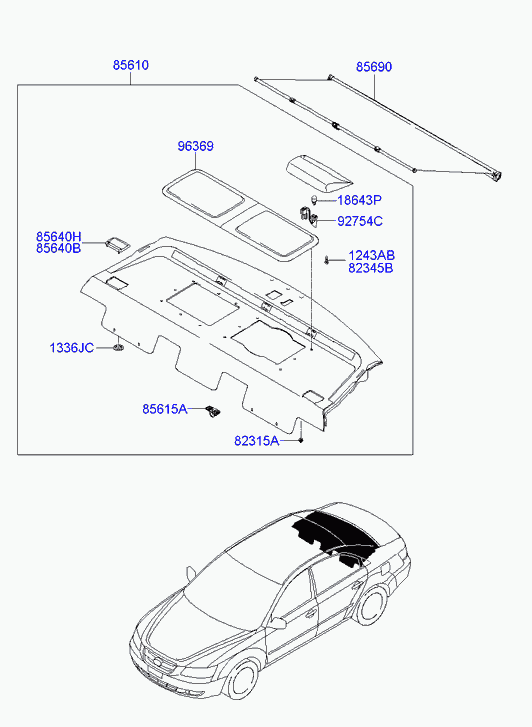 85610

85690

96369

18643P

92754C

85640H
85640B

1243AB
82345B

1336JC

85615A

82315A