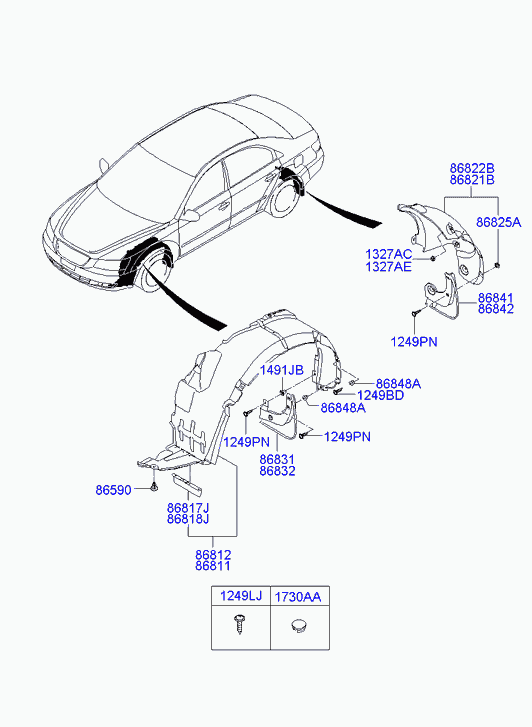 86822B
86821B
86825A
1327AC
1327AE
86841
86842
1249PN
1491JB
86848A
1249BD
86848A
1249PN
1249PN
86831
86832
86590
86817J
86818J
86812
86811

| 1249LJ | 1730AA |
|---|---|
| | |