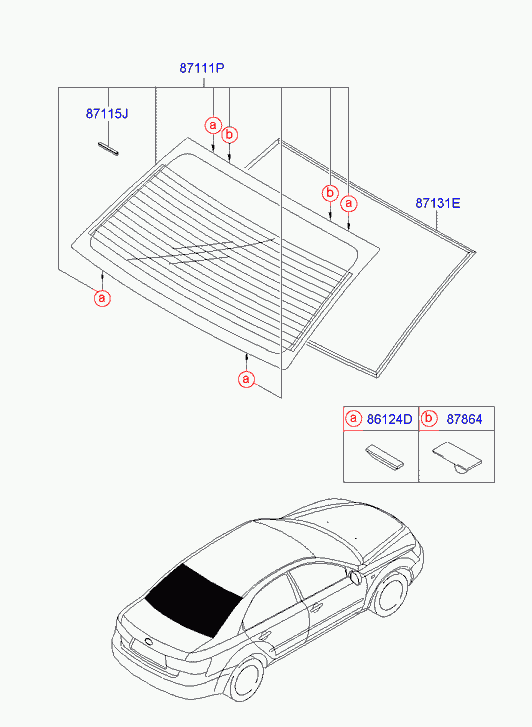 87111P

87115J

a
b

b
a

87131E

a

a

| a 86124D | b 87864 |
|---|---|
| | |