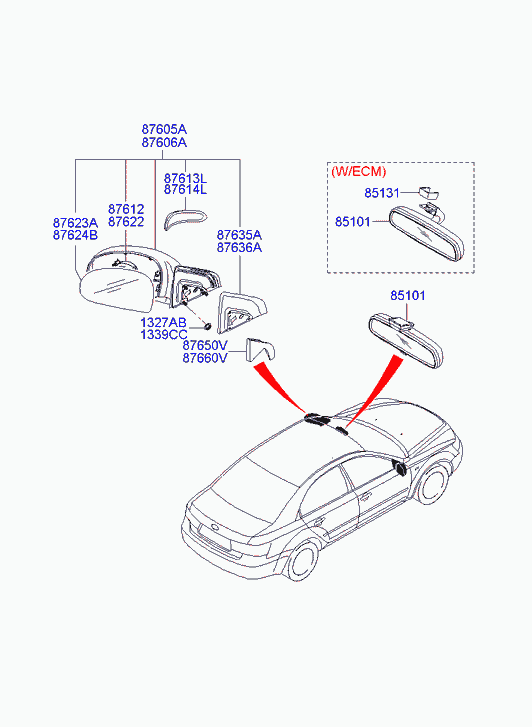 87605A
87606A

87613L
87614L

87612
87622

87623A
87624B

87635A
87636A

1327AB
1339CC

87650V
87660V

(W/ECM)

85131

85101

85101