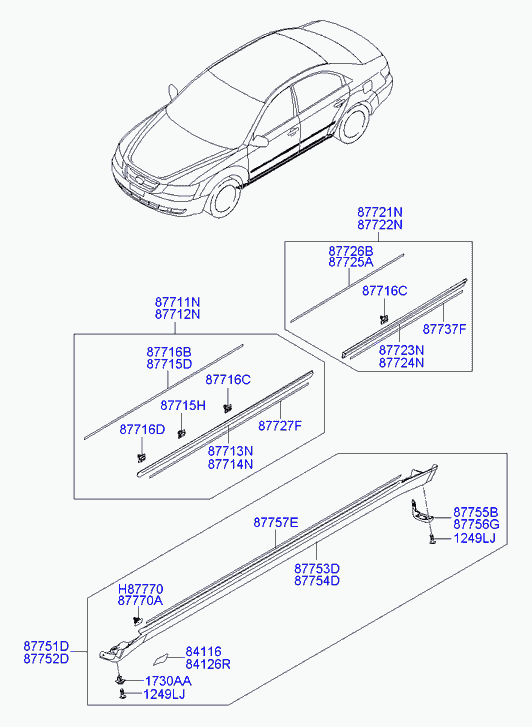 87721N
87722N

87726B
87725A

87716C

87737F

87723N
87724N

87711N
87712N

87716B
87715D

87716C

87715H

87727F

87716D

87713N
87714N

87757E

87755B
87756G

1249LJ

87753D
87754D

H87770
87770A

87751D
87752D

84116
84126R

1730AA

1249LJ