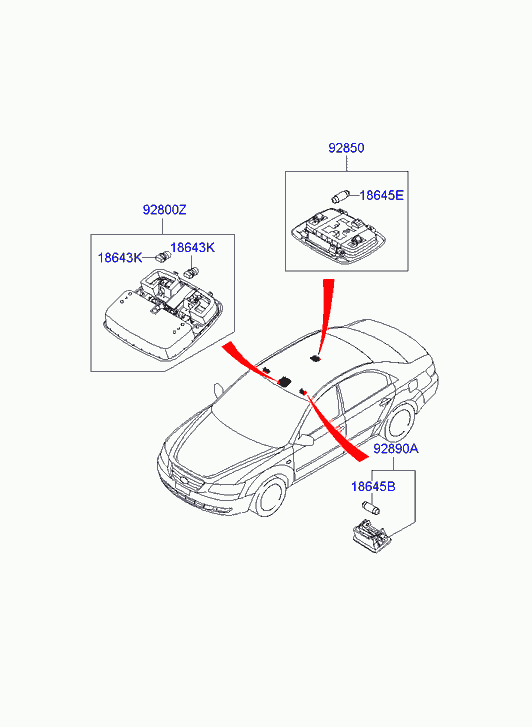 92850
18645E
92800Z
18643K
18643K
92890A
18645B