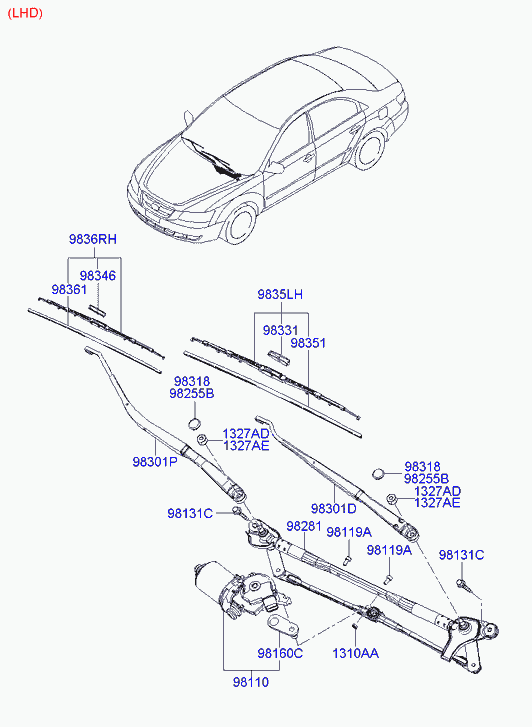 (LHD)

9836RH
98346
98361

9835LH
98331
98351

98318
98255B

1327AD
1327AE

98301P

98318
98255B
1327AD
1327AE

98301D

98131C

98281

98119A

98119A

98131C

98160C

1310AA

98110