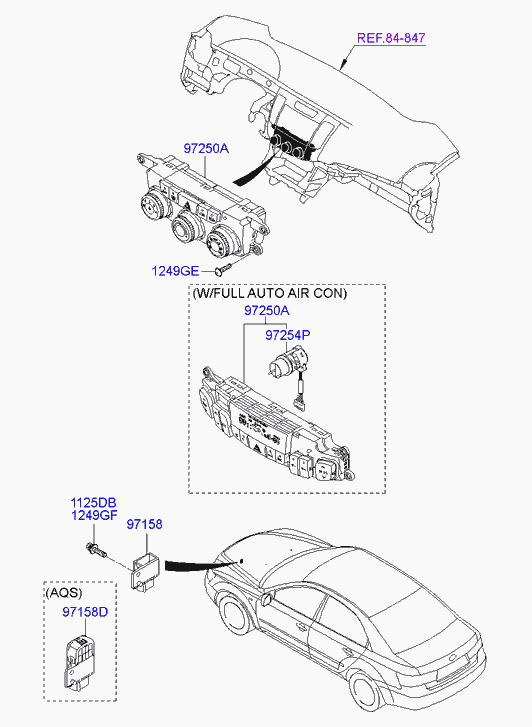 REF.84-847

97250A

1249GE

(W/FULL AUTO AIR CON)

97250A

97254P

1125DB
1249GF

97158

(AQS)

97158D