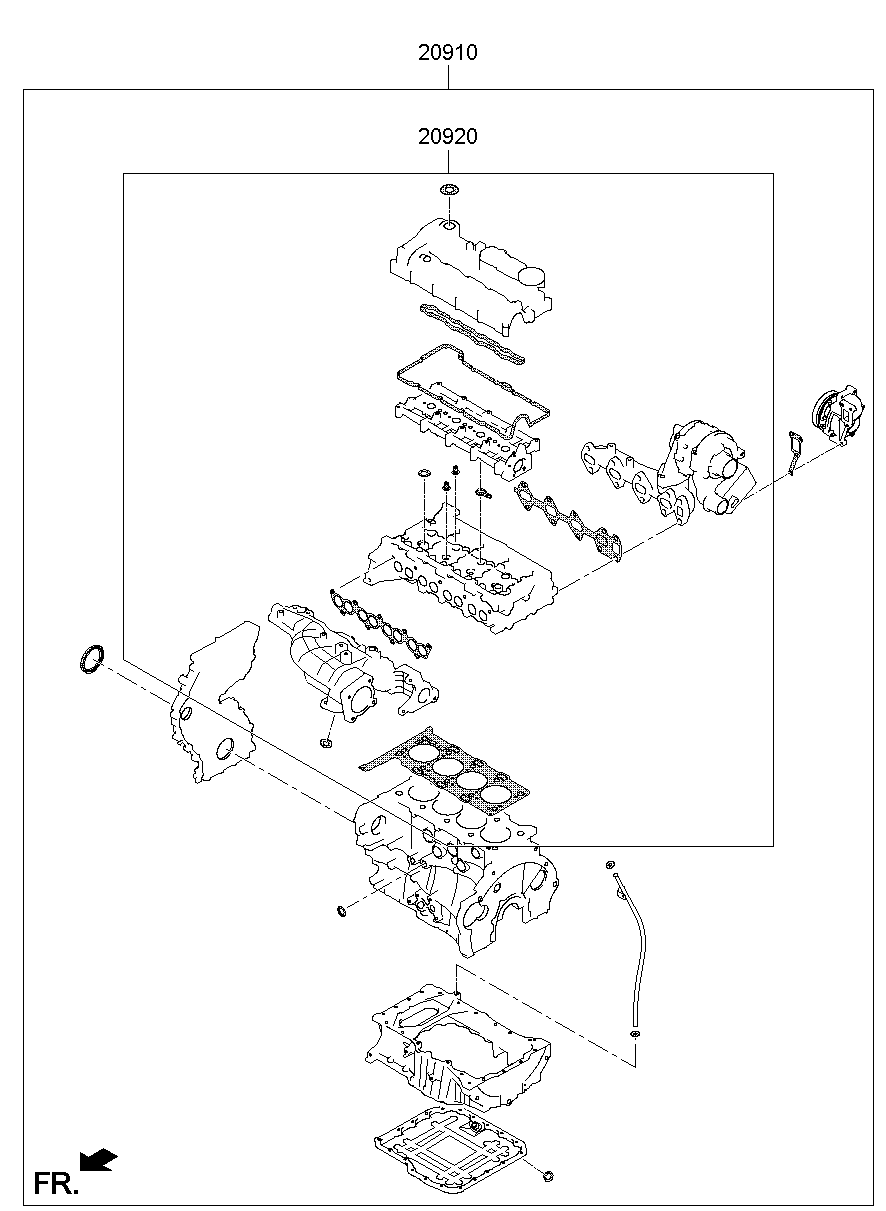 20910

20920

FR.