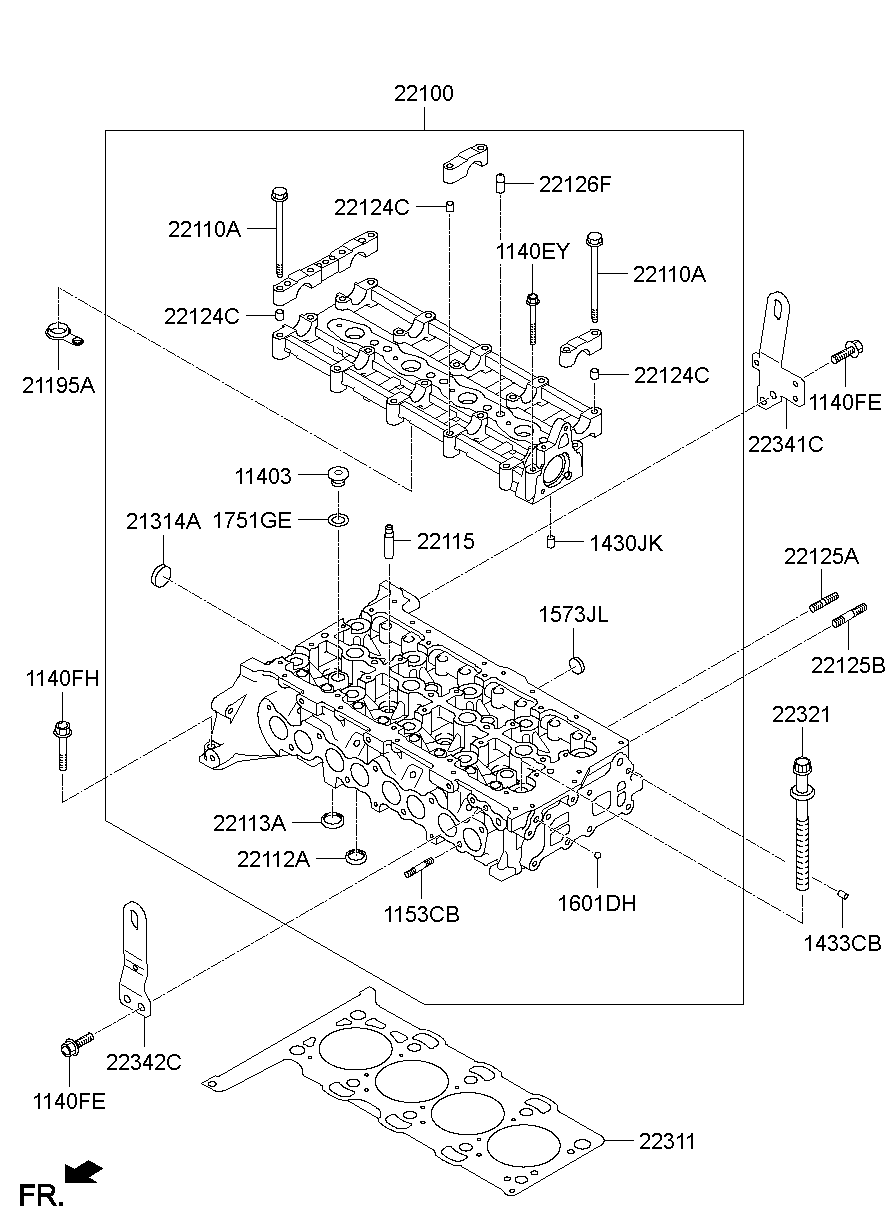 22100
22126F
22124C
22110A
1140EY
22110A
22124C
21195A
22124C
1140FE
22341C
11403
21314A
1751GE
22115
1430JK
22125A
1573JL
22125B
1140FH
22321
22113A
22112A
1153CB
1601DH
1433CB
22342C
1140FE
22311
FR.