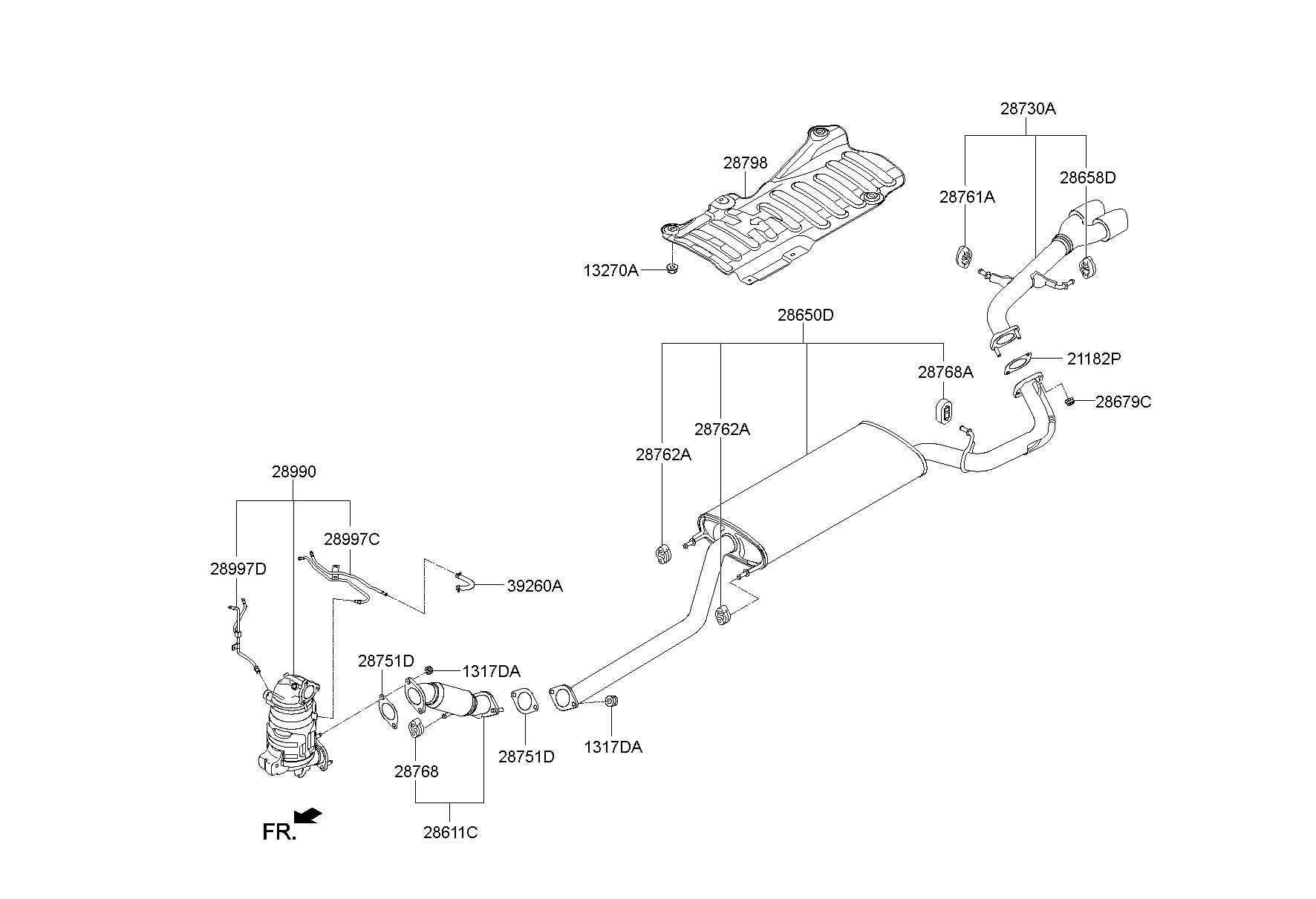 28730A
28798
28658D
28761A
13270A
28650D
21182P
28768A
28679C
28762A
28762A
28990
28997C
28997D
39260A
28751D
1317DA
28768
28751D
1317DA
28611C
FR.