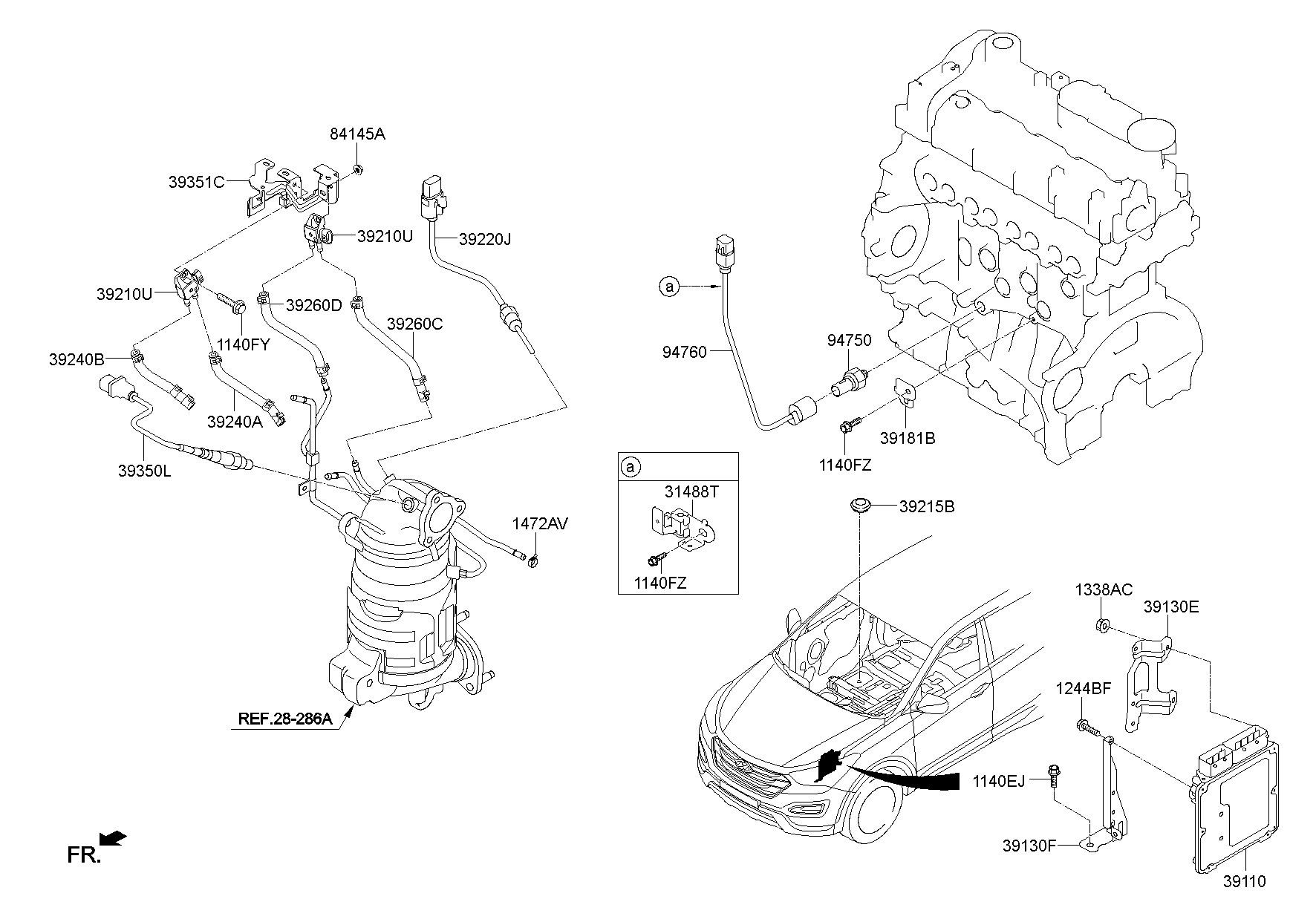 84145A
39351C
39210U
39220J
39210U
39260D
39260C
1140FY
39240B
39240A
39350L
1472AV
REF.28-286A
FR.
a
94760
94750
39181B
1140FZ
a
31488T
1140FZ
39215B
1338AC
39130E
1244BF
1140EJ
39130F
39110