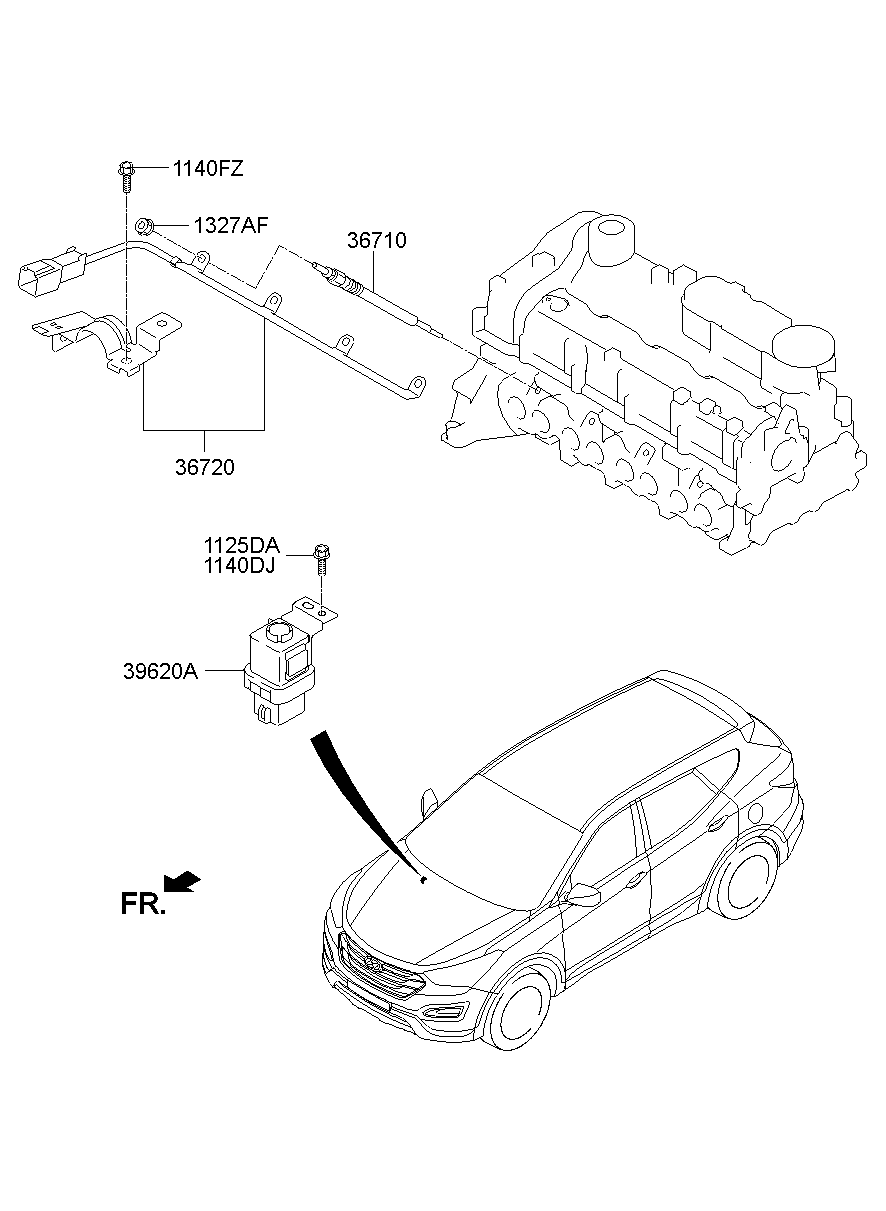 1140FZ
1327AF
36710
36720
1125DA
1140DJ
39620A
FR.