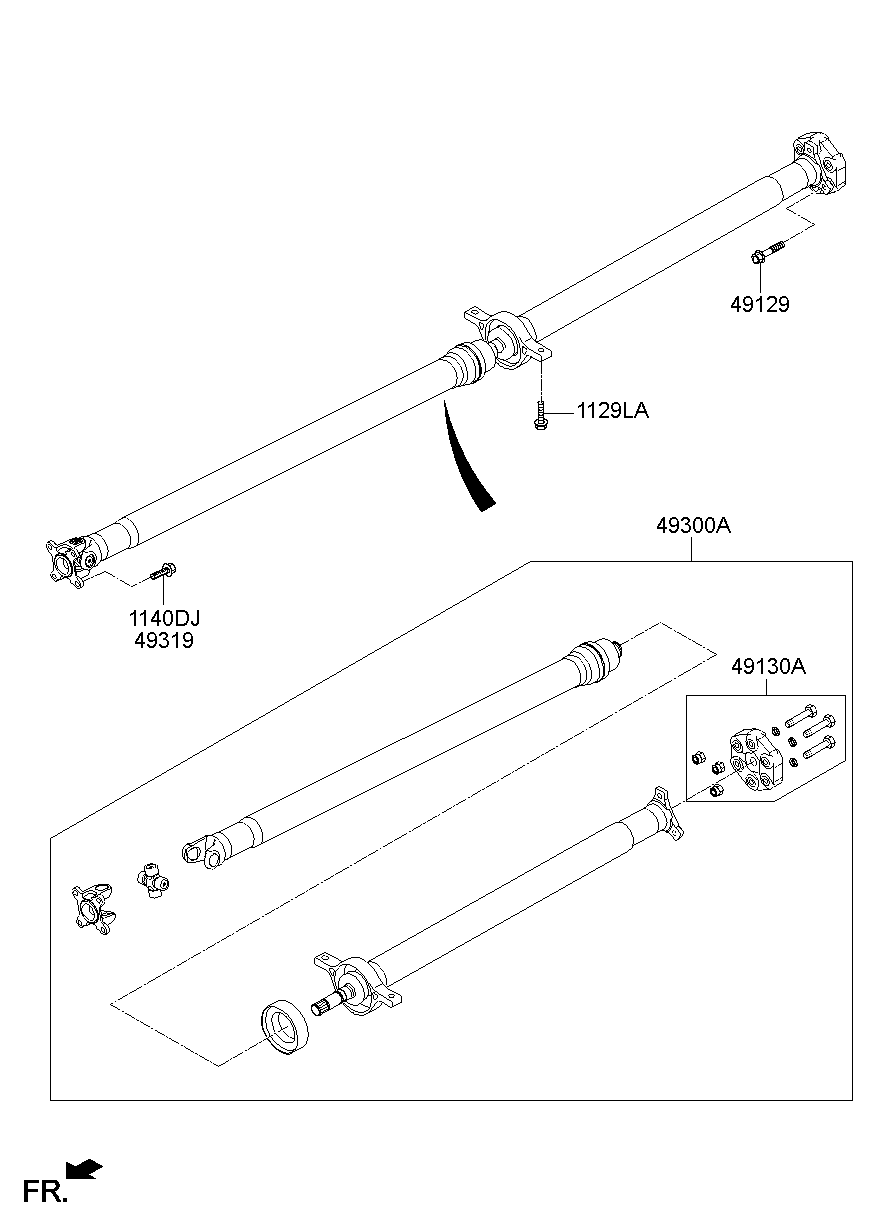 49129

1129LA

49300A

1140DJ
49319

49130A

FR.