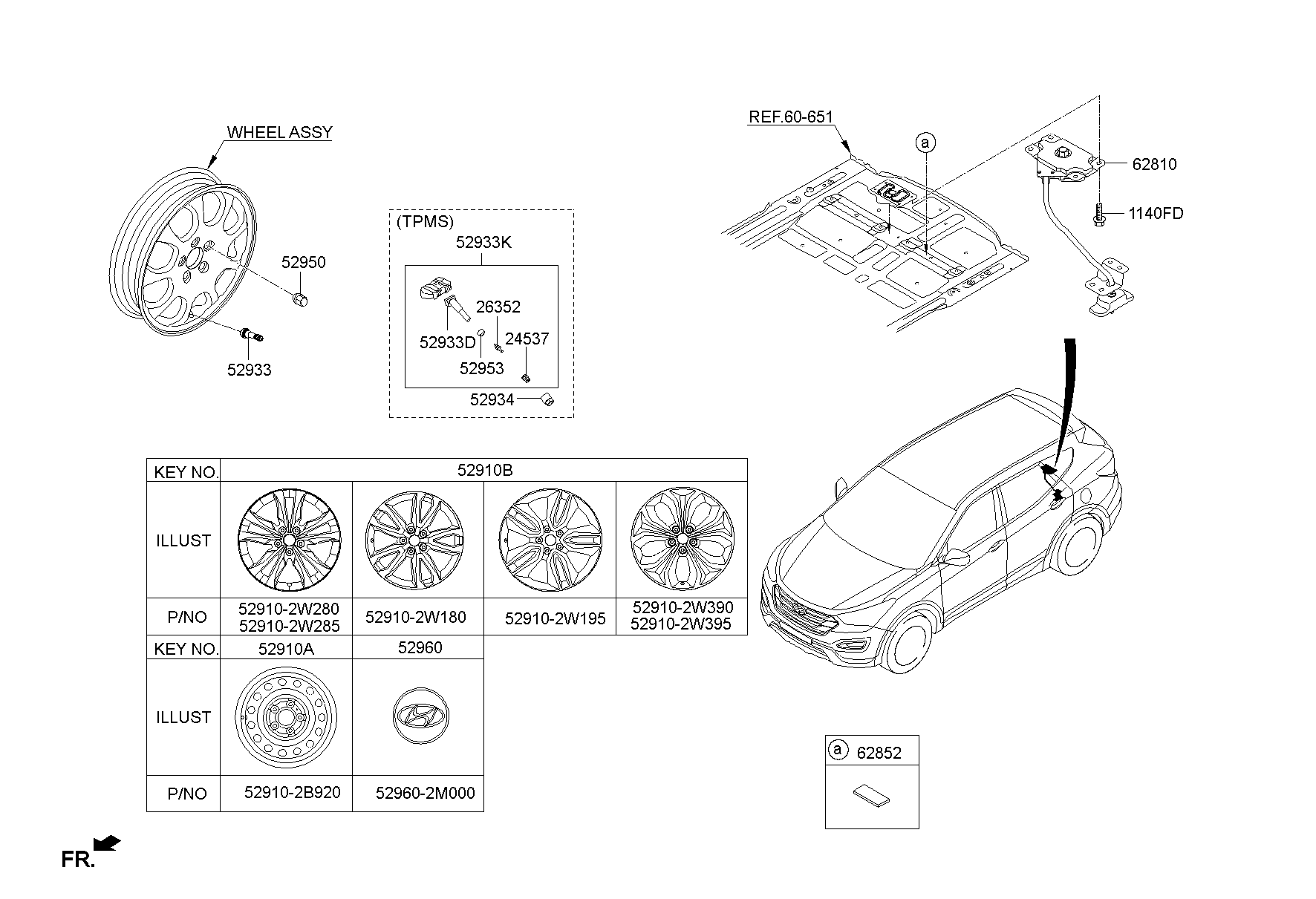 WHEEL ASSY

52950

52933

(TPMS)

52933K

26352

52933D

24537

52953

52934

REF.60-651

a

62810

1140FD

| KEY NO. | 52910B | | | |
|---|---|---|---|---|
| ILLUST | | | | |
| P/NO | 52910-2W280 52910-2W285 | 52910-2W180 | 52910-2W195 | 52910-2W390 52910-2W395 |

| KEY NO. | 52910A | 52960 |
|---|---|---|
| ILLUST | | |
| P/NO | 52910-2B920 | 52960-2M000 |

a 62852

FR.