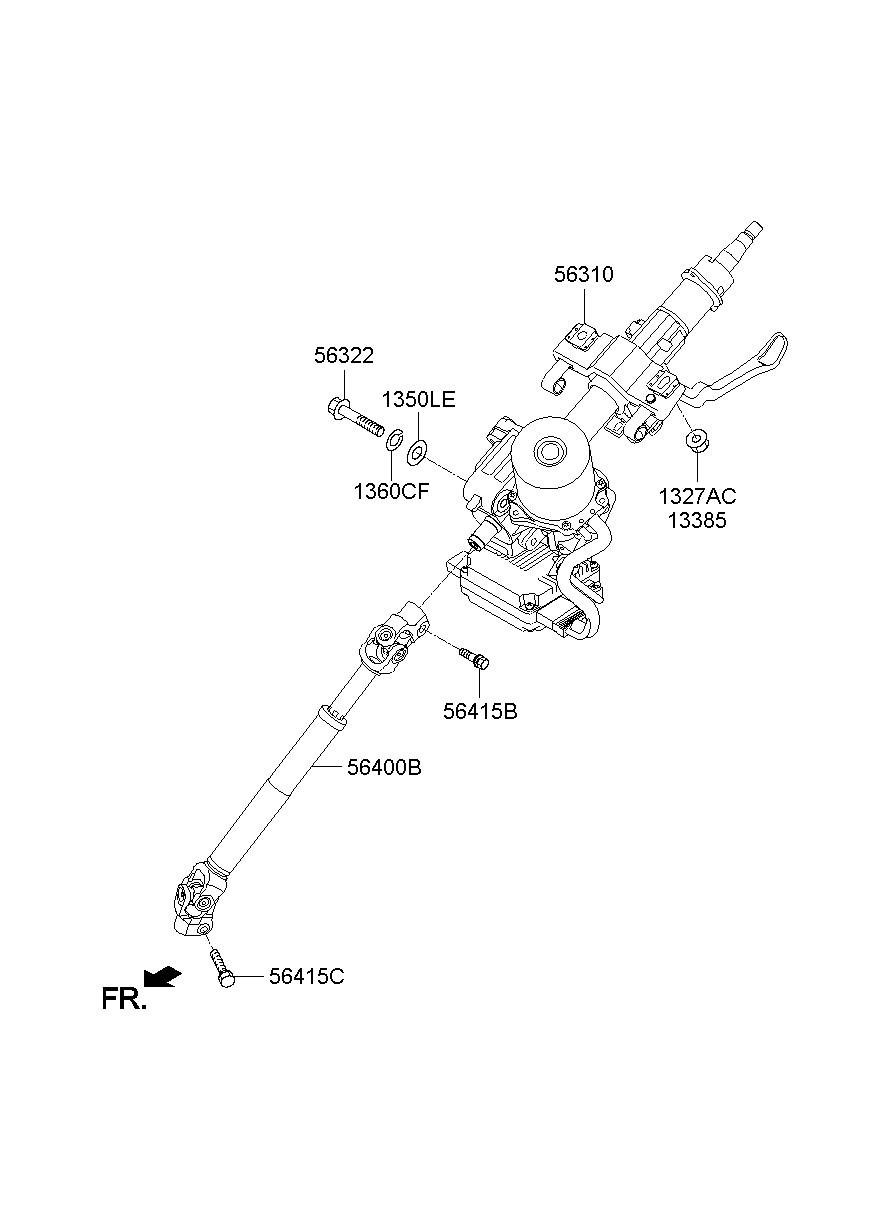 56310

56322

1350LE

1360CF

1327AC
13385

56415B

56400B

56415C

FR.