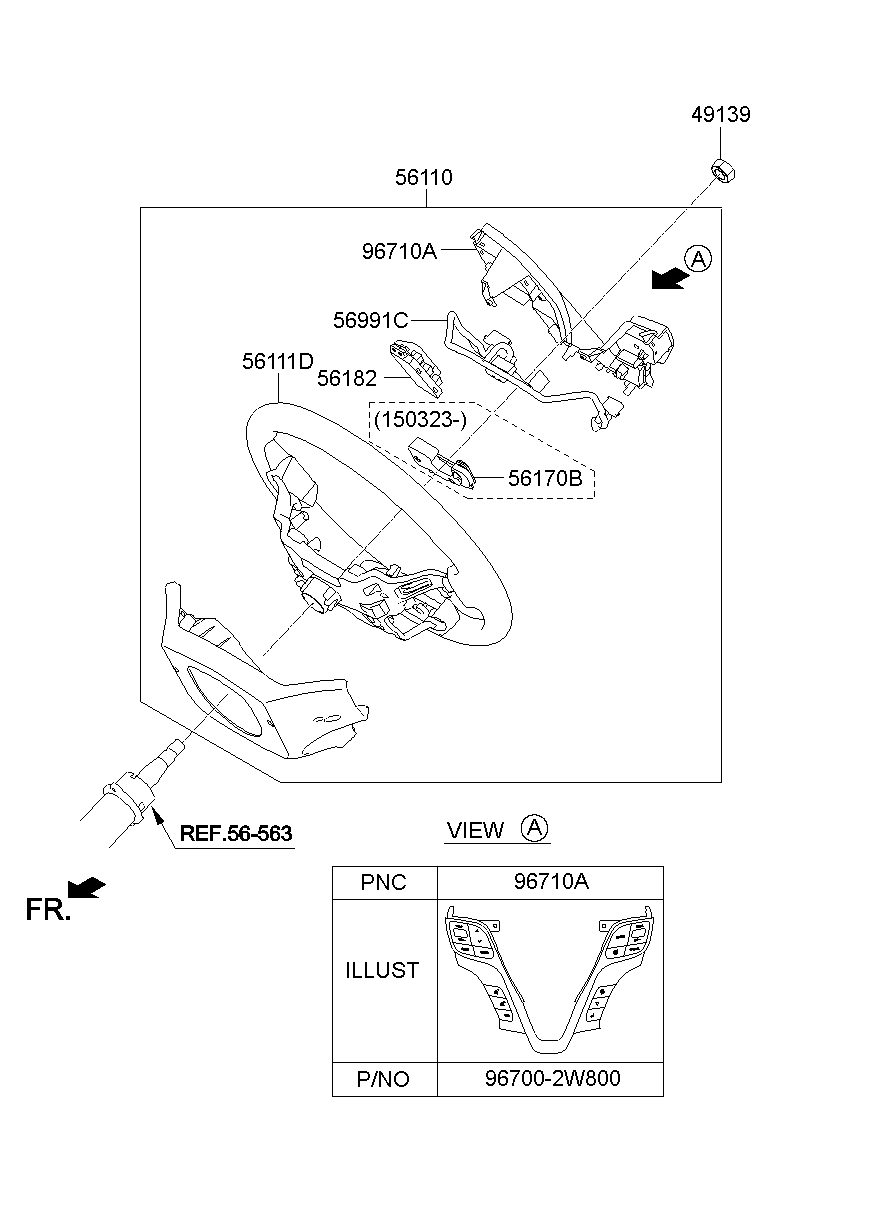 49139

56110

96710A

A

56991C

56111D

56182

(150323-)

56170B

REF.56-563

FR.

VIEW A

| PNC | 96710A |
|---|---|
| ILLUST | |
| P/NO | 96700-2W800 |