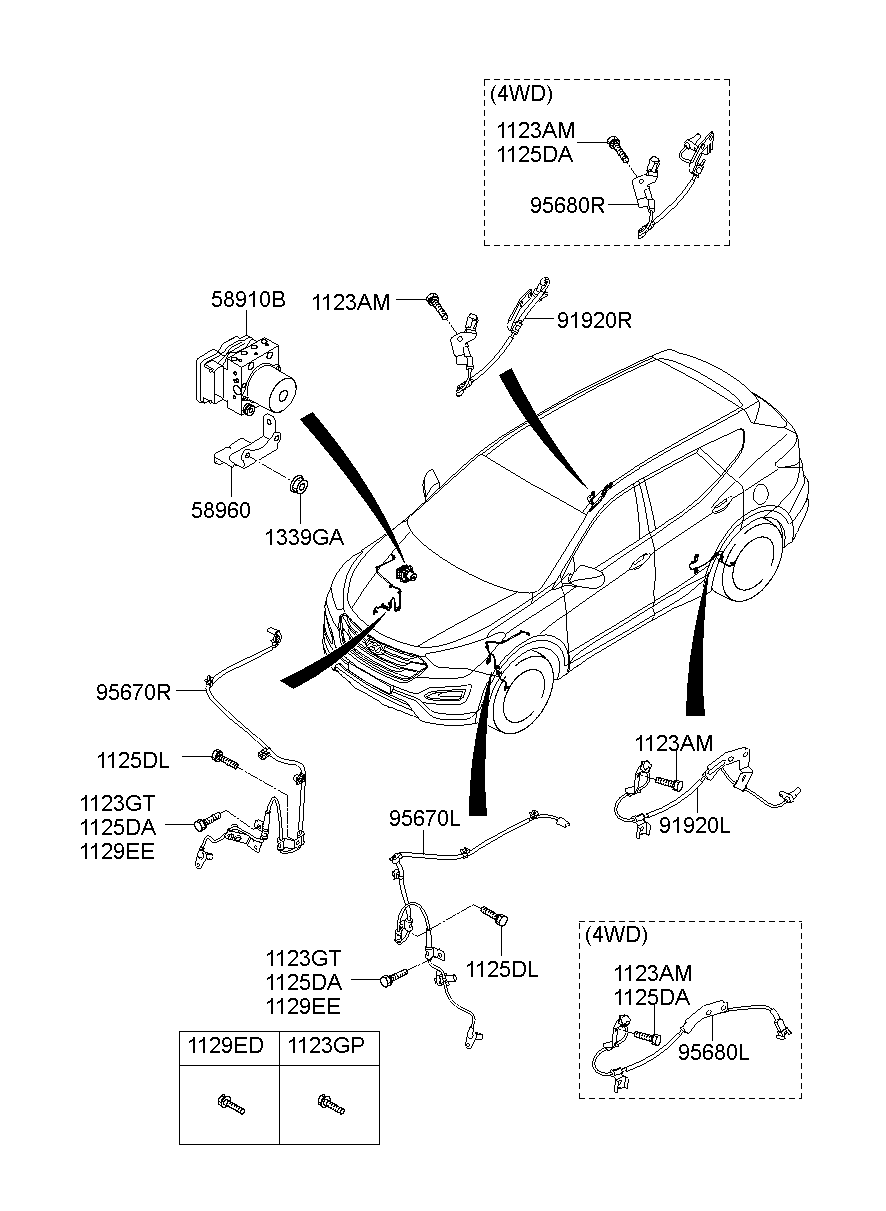 (4WD)
1123AM
1125DA
95680R

58910B
1123AM
91920R

58960
1339GA

95670R

1125DL

1123GT
1125DA
1129EE

95670L

1123AM
91920L

1123GT
1125DA
1129EE

1125DL

(4WD)
1123AM
1125DA
95680L

| 1129ED | 1123GP |
|---|---|
| | |