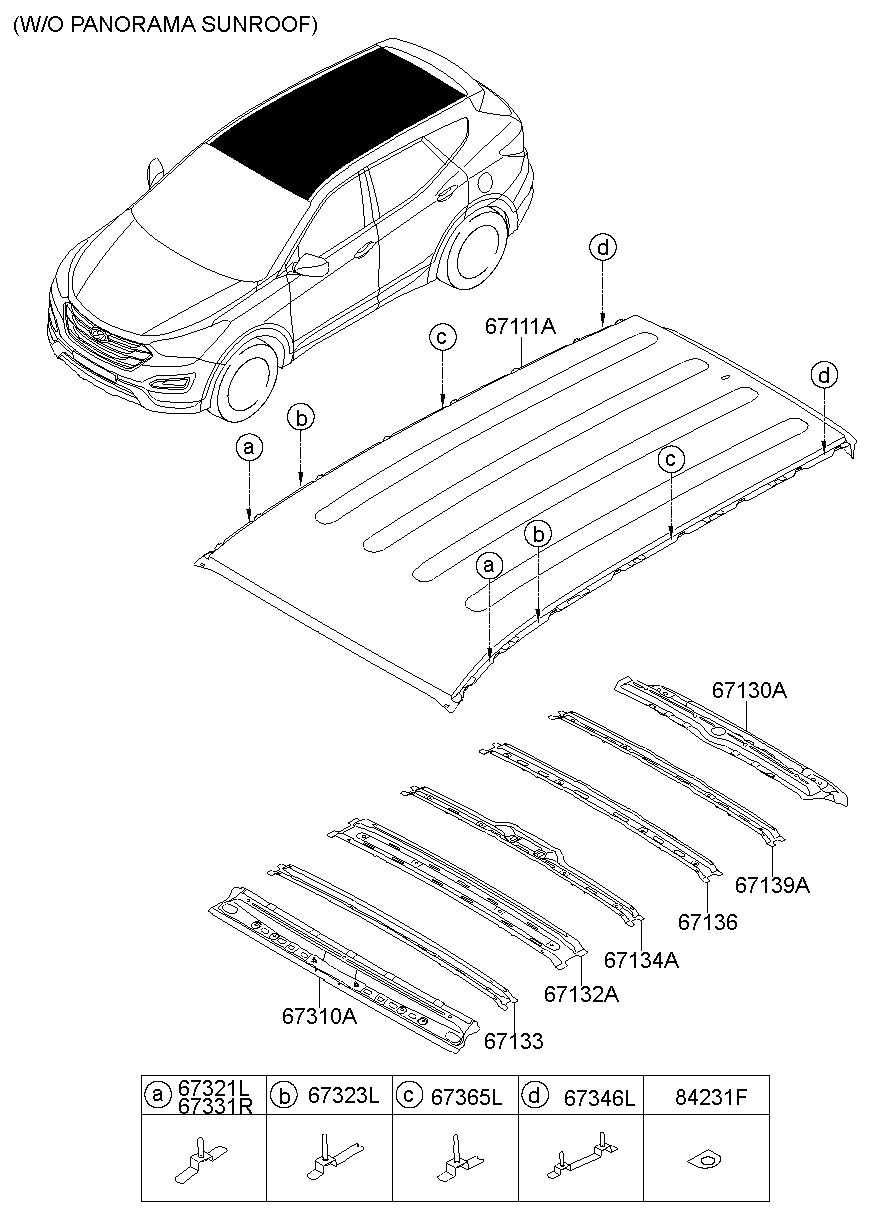 (W/O PANORAMA SUNROOF)

d

67111A

c

d

b

a

c

b

a

67130A

67139A

67136

67134A

67132A

67310A

67133

| a 67321L 67331R | b 67323L | c 67365L | d 67346L | 84231F |
|---|---|---|---|---|
| | | | | |