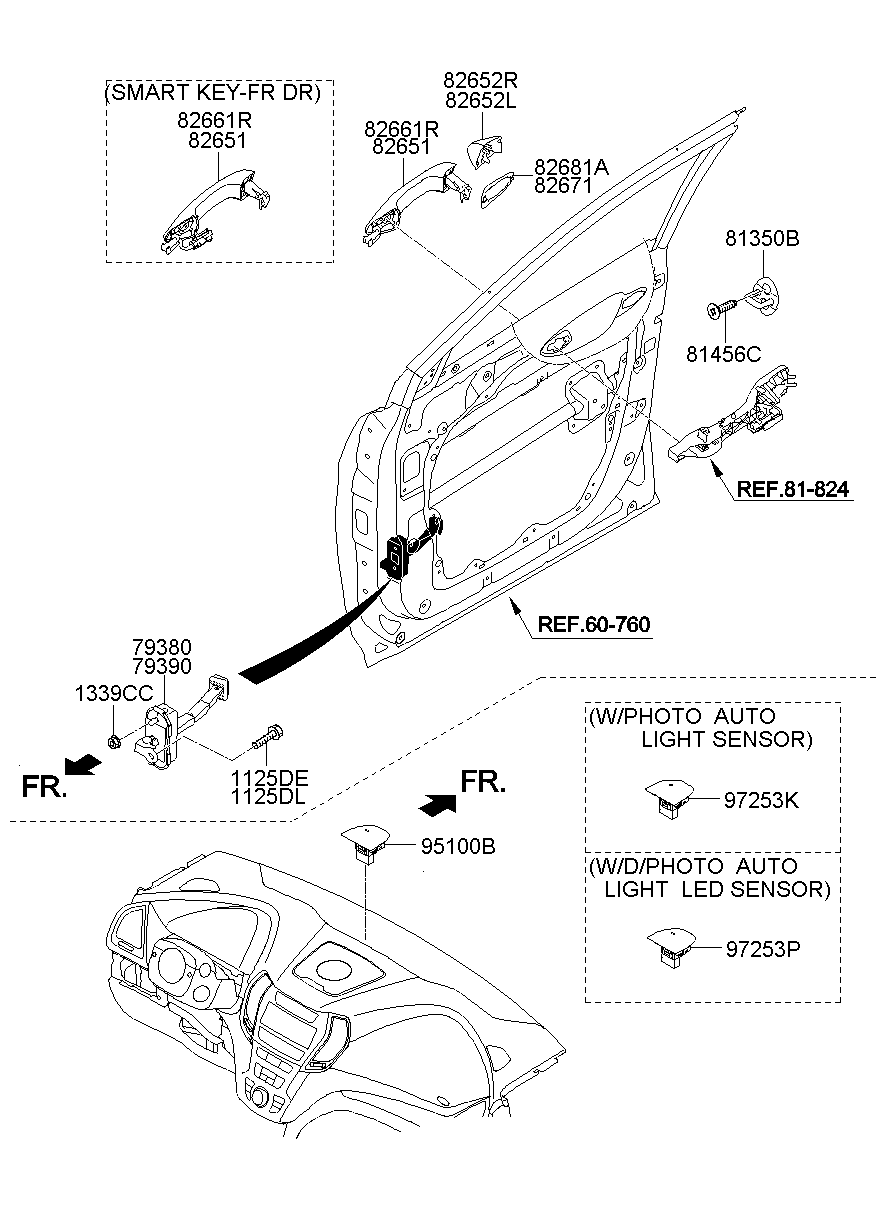 (SMART KEY-FR DR)
82661R
82651

82652R
82652L

82661R
82651

82681A
82671

81350B

81456C

REF.81-824

REF.60-760

79380
79390

1339CC

1125DE
1125DL

FR.

FR.

95100B

(W/PHOTO AUTO LIGHT SENSOR)

97253K

(W/D/PHOTO AUTO LIGHT LED SENSOR)

97253P