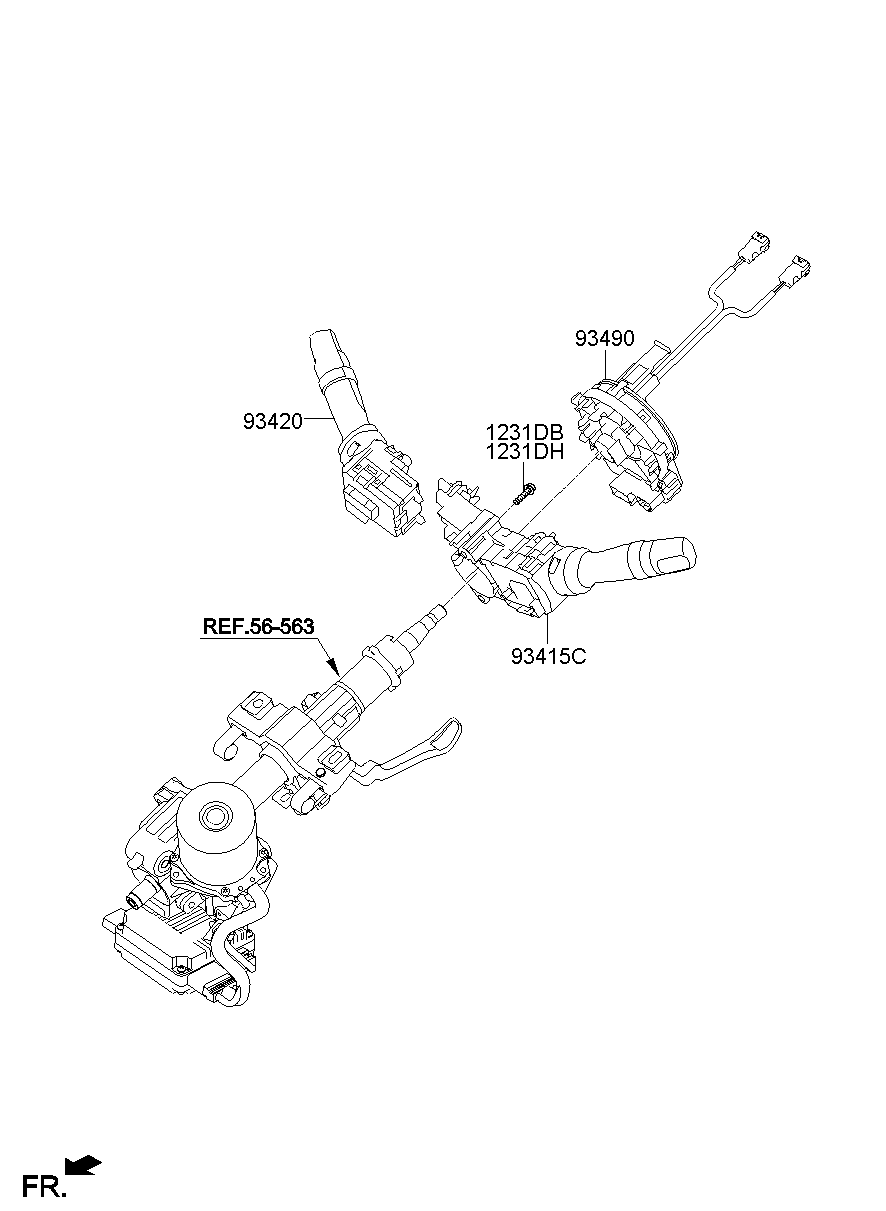 93490

93420

1231DB
1231DH

REF.56-563

93415C

FR.