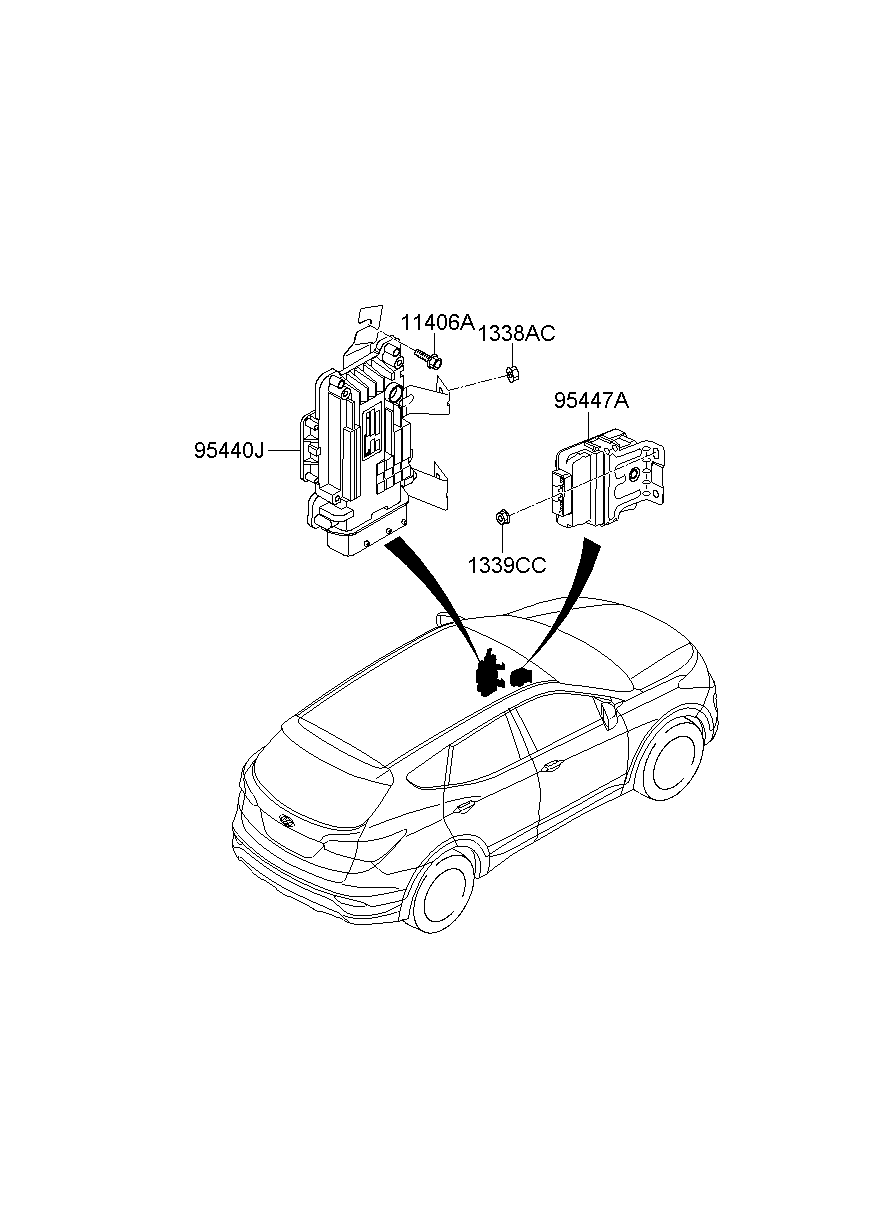 11406A
1338AC
95447A
95440J
1339CC