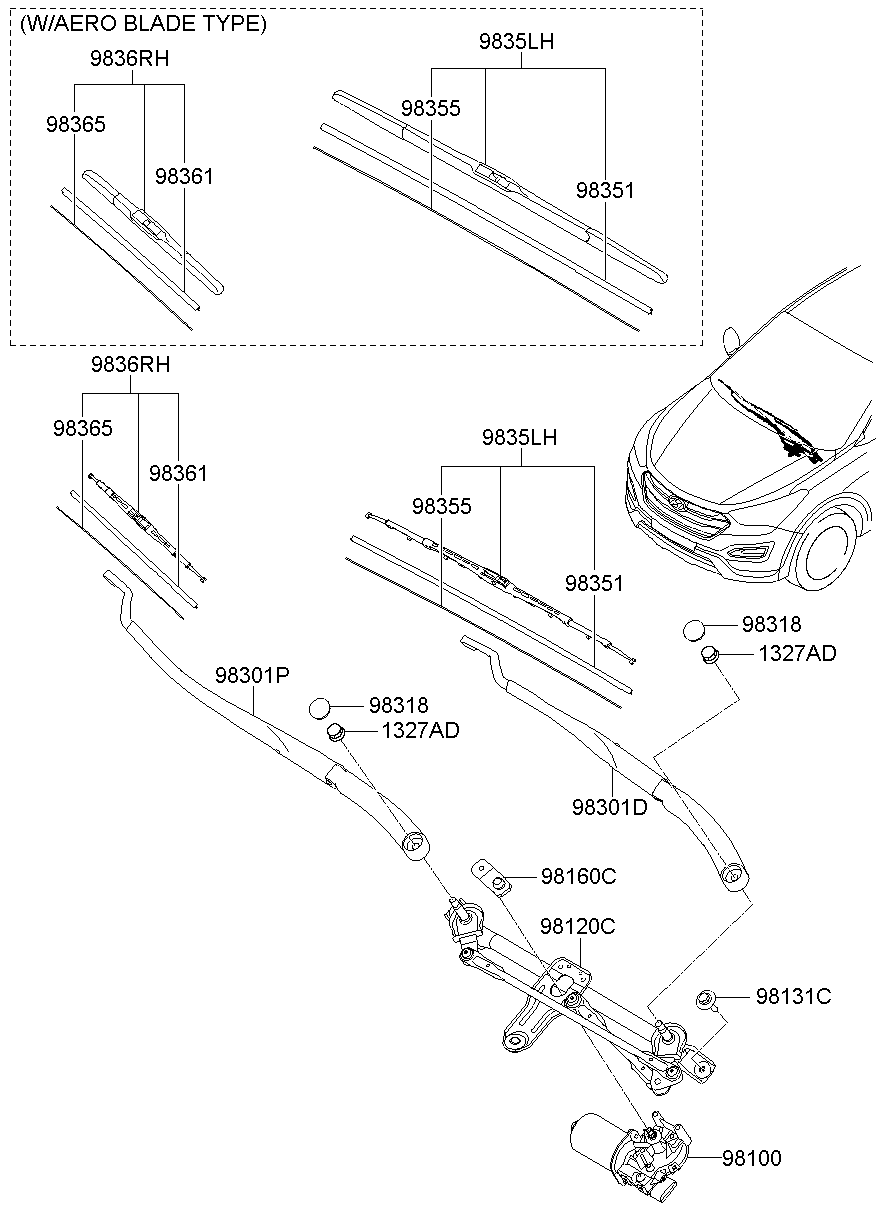 (W/AERO BLADE TYPE)
9836RH
98365
98361
9835LH
98355
98351

9836RH
98365
98361
9835LH
98355
98351
98318
1327AD
98301P
98318
1327AD
98301D
98160C
98120C
98131C
98100