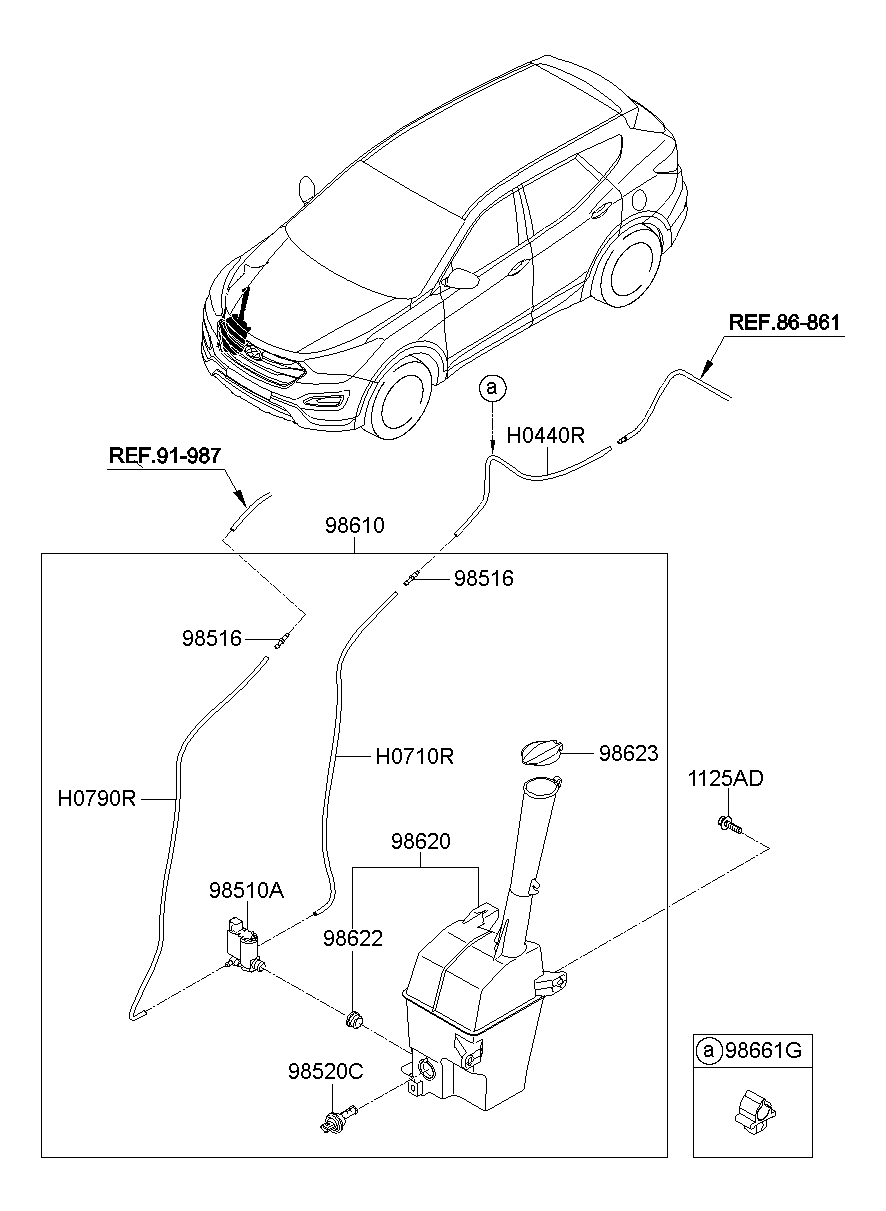 REF.86-861

a

H0440R

REF.91-987

98610

98516

98516

H0710R

98623

H0790R

1125AD

98620

98510A

98622

98520C

a 98661G