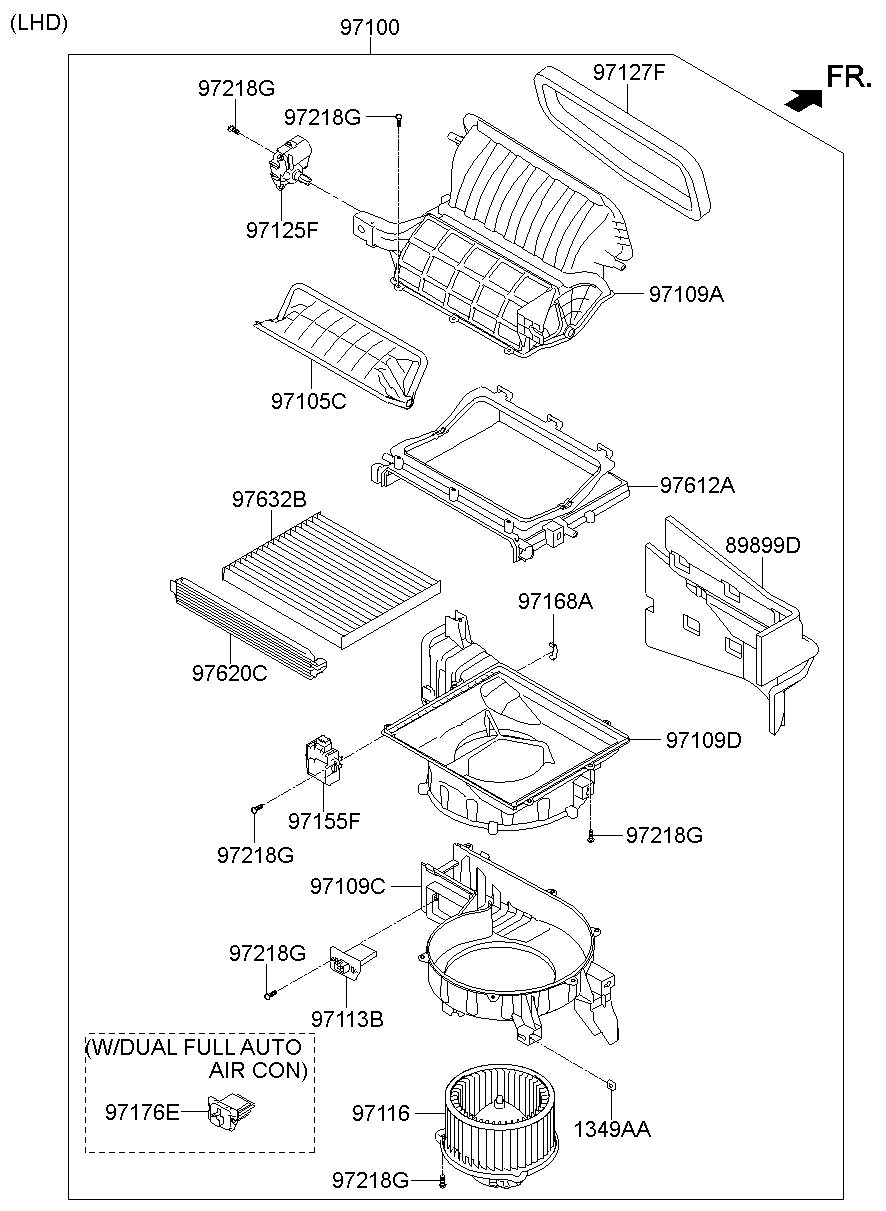 (LHD)

97100

FR.

97218G
97218G
97127F
97125F
97109A
97105C
97612A
97632B
89899D
97168A
97620C
97109D
97155F
97218G
97218G
97109C
97218G
97113B
(W/DUAL FULL AUTO AIR CON)
97176E
97116
1349AA
97218G