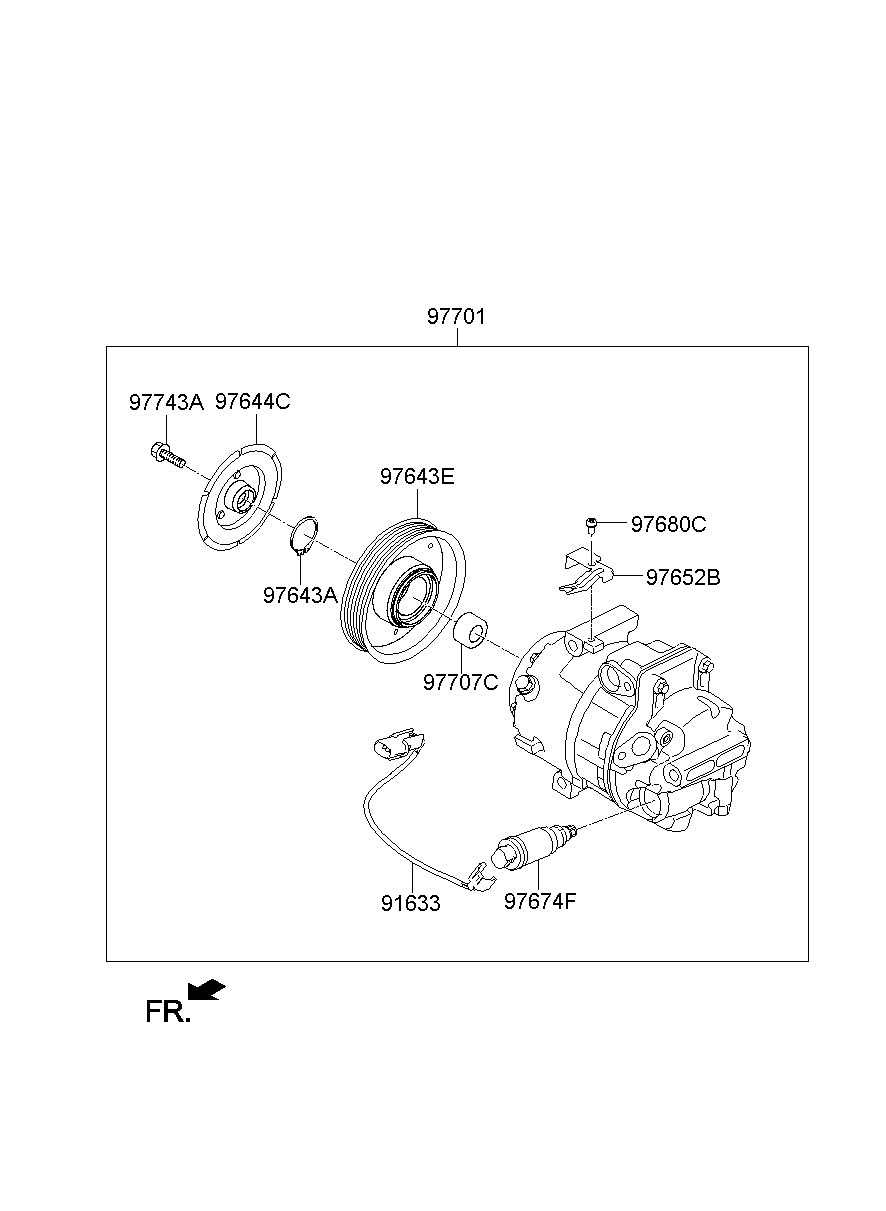 97701

97743A
97644C
97643E
97680C
97652B
97643A
97707C
91633
97674F

FR.