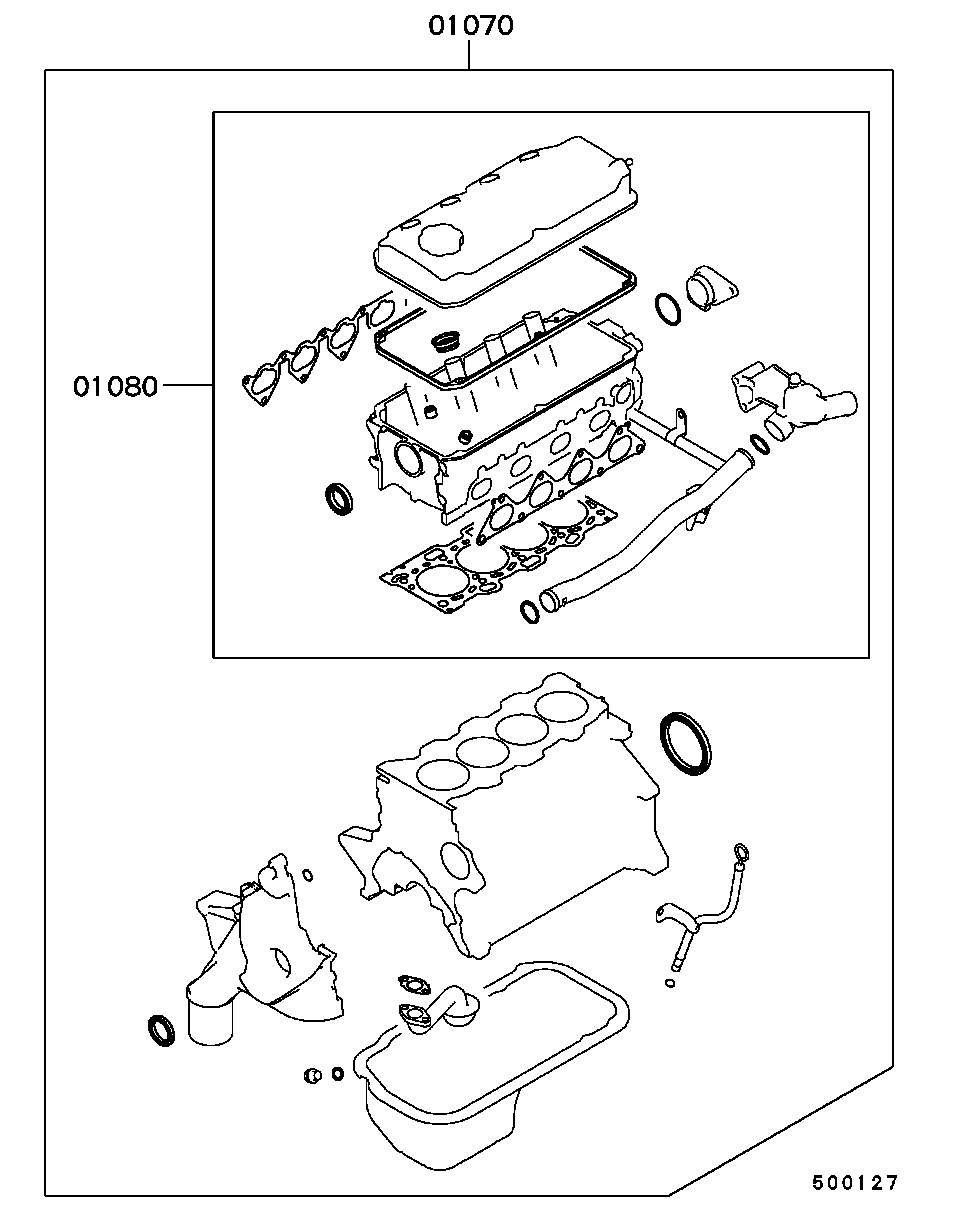 01070

01080

500127