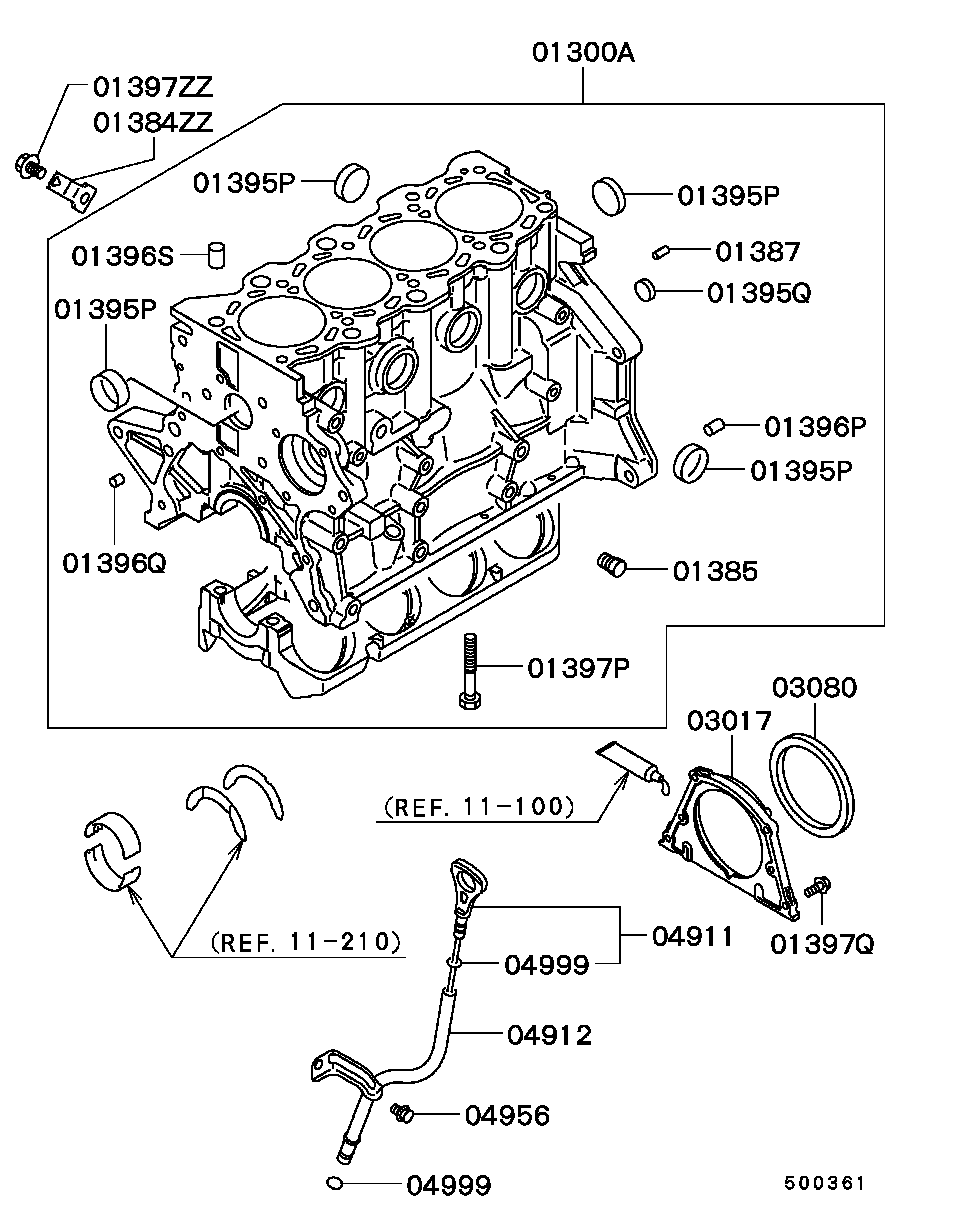 01300A
01397ZZ
01384ZZ
01395P
01395P
01396S
01387
01395Q
01395P
01396P
01395P
01396Q
01385
01397P
03080
03017
(REF. 11-100)
(REF. 11-210)
04911
04999
01397Q
04912
04956
04999
500361