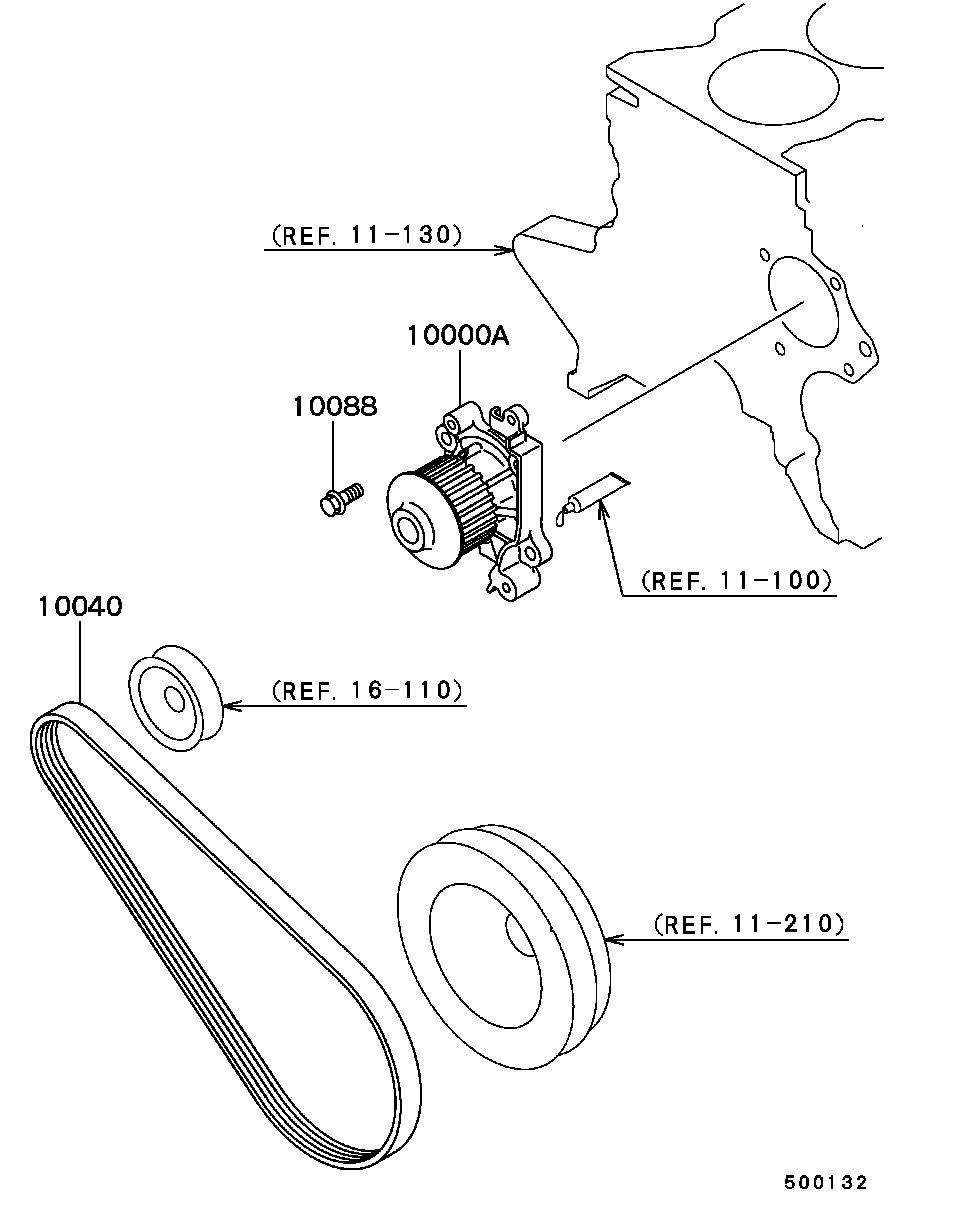 (REF. 11-130)

10000A

10088

(REF. 11-100)

10040

(REF. 16-110)

(REF. 11-210)

500132