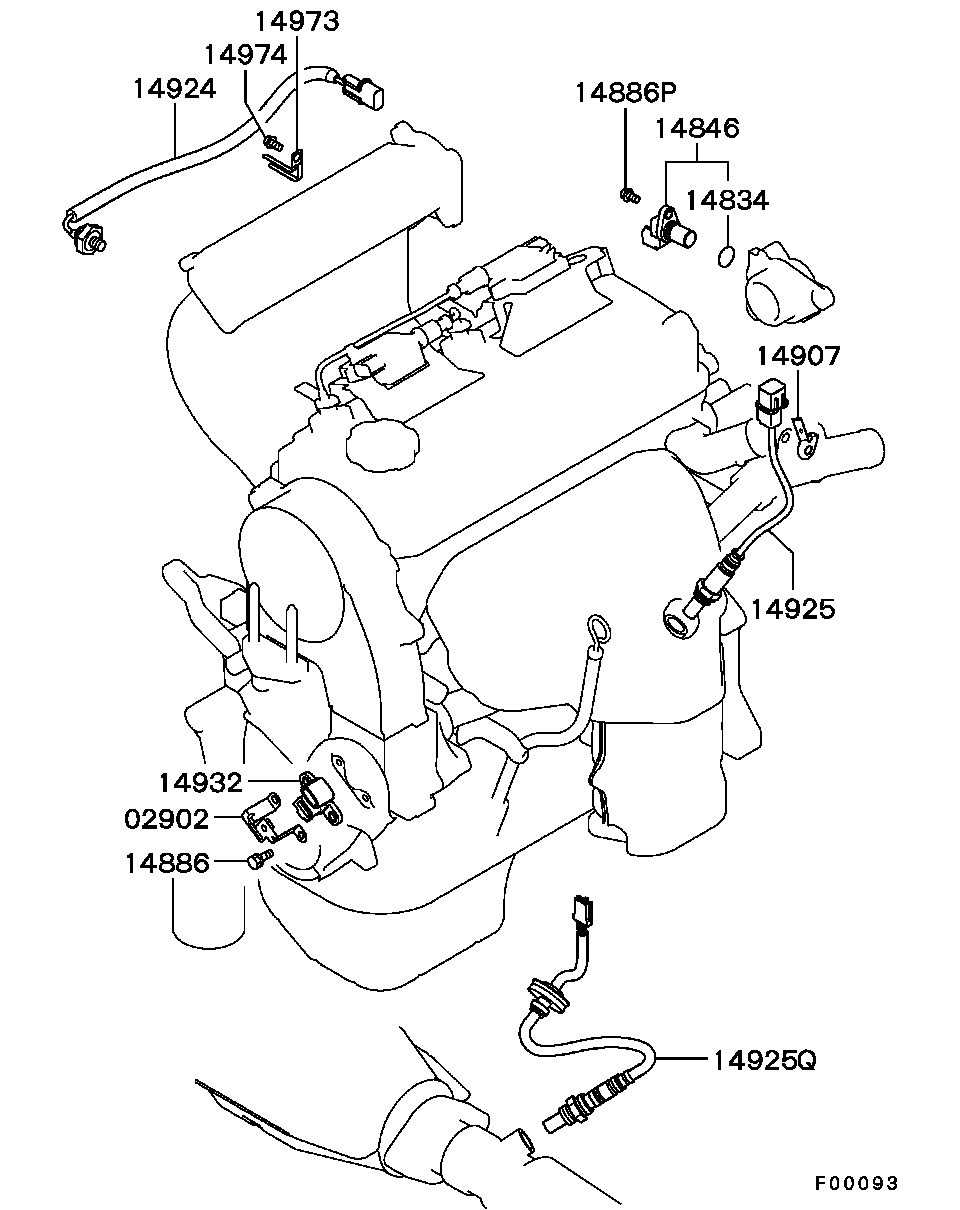 14973
14974
14924
14886P
14846
14834
14907
14925
14932
02902
14886
14925Q
F00093