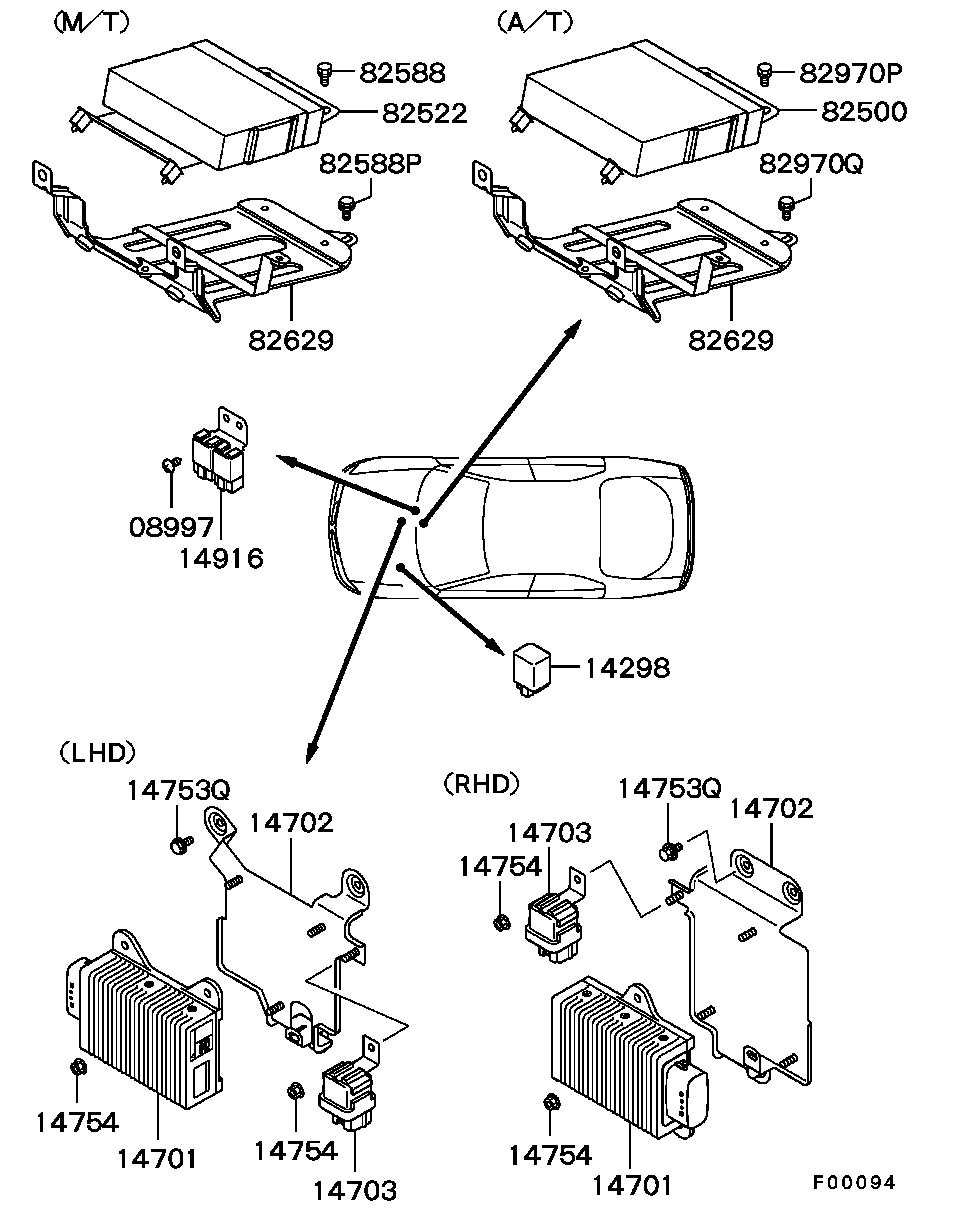 (M/T)
82588
82522
82588P
82629

(A/T)
82970P
82500
82970Q
82629

08997
14916

14298

(LHD)
14753Q
14702
14754
14701
14754
14703

(RHD)
14753Q
14702
14703
14754
14754
14701

F00094