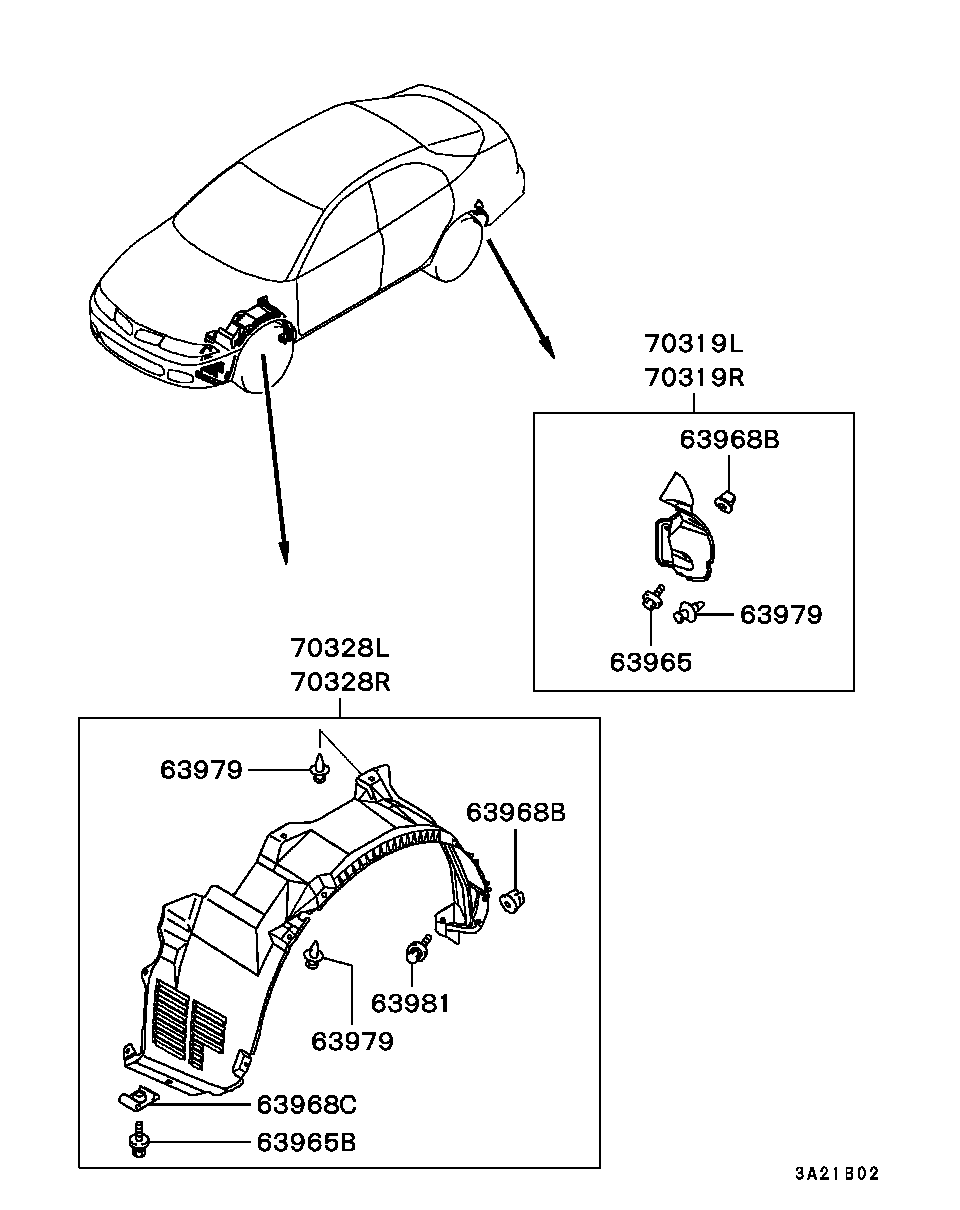 70319L
70319R

63968B

63979

63965

70328L
70328R

63979

63968B

63981

63979

63968C

63965B

3A21B02