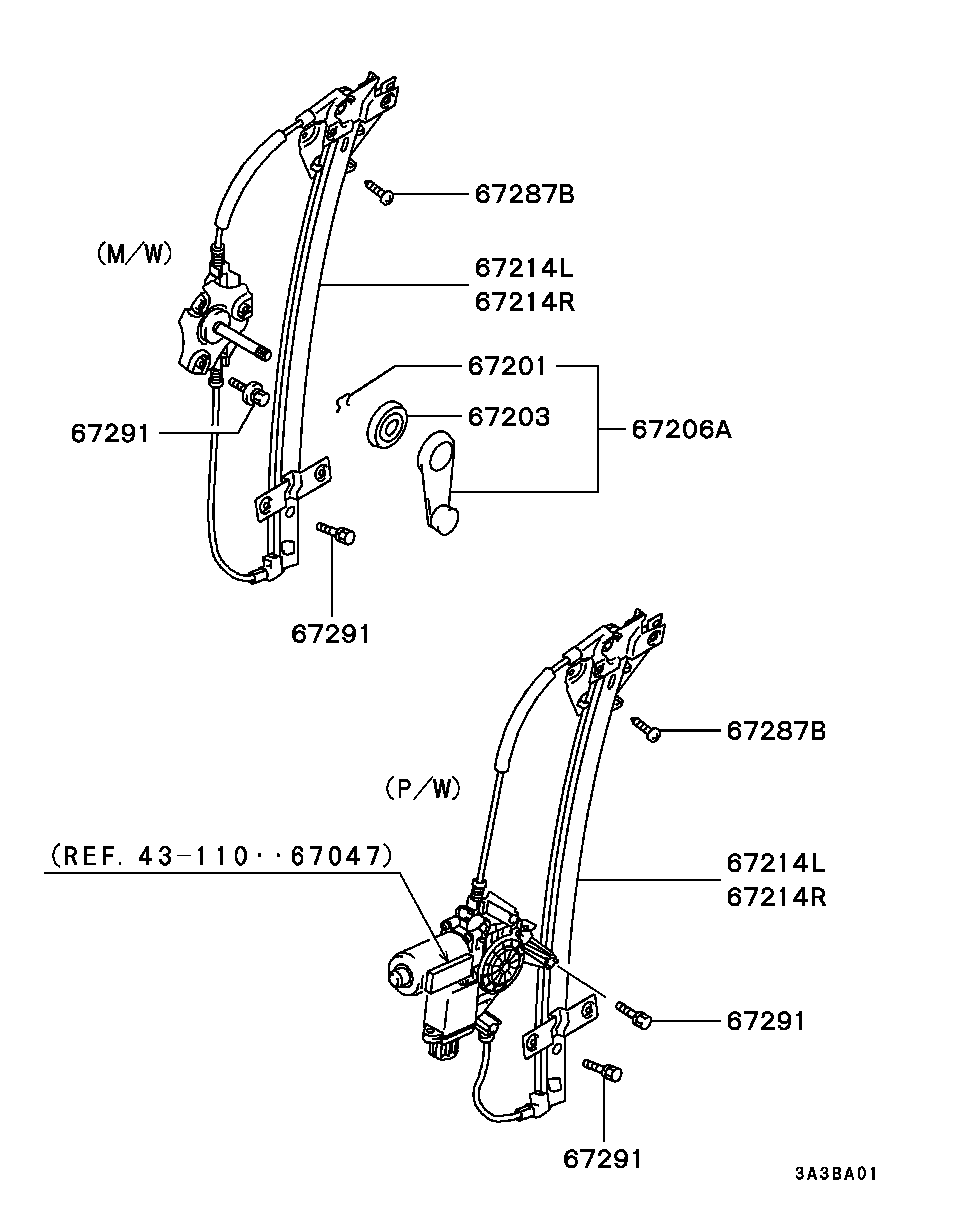 67287B

(M/W)

67214L
67214R

67201

67203

67206A

67291

67291

67287B

(P/W)

(REF. 43-110··67047)

67214L
67214R

67291

67291

3A3BA01