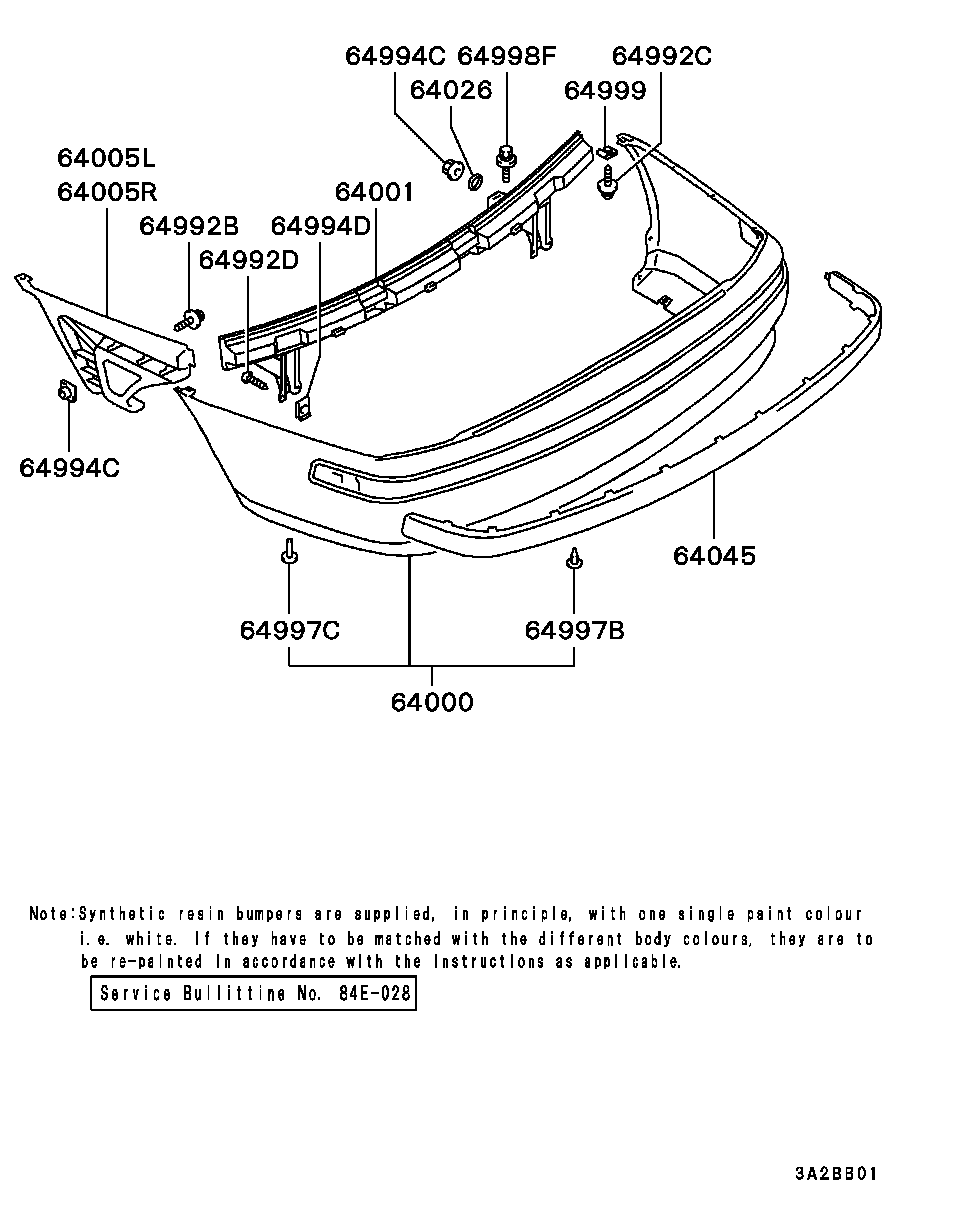 64994C 64998F 64992C
64026
64999
64005L
64005R
64001
64992B
64994D
64992D
64994C
64045
64997C
64997B
64000

Note:Synthetic resin bumpers are supplied, in principle, with one single paint colour i.e. white. If they have to be matched with the different body colours, they are to be re-painted in accordance with the instructions as applicable.

Service Bullittine No. 84E-028

3A2BB01