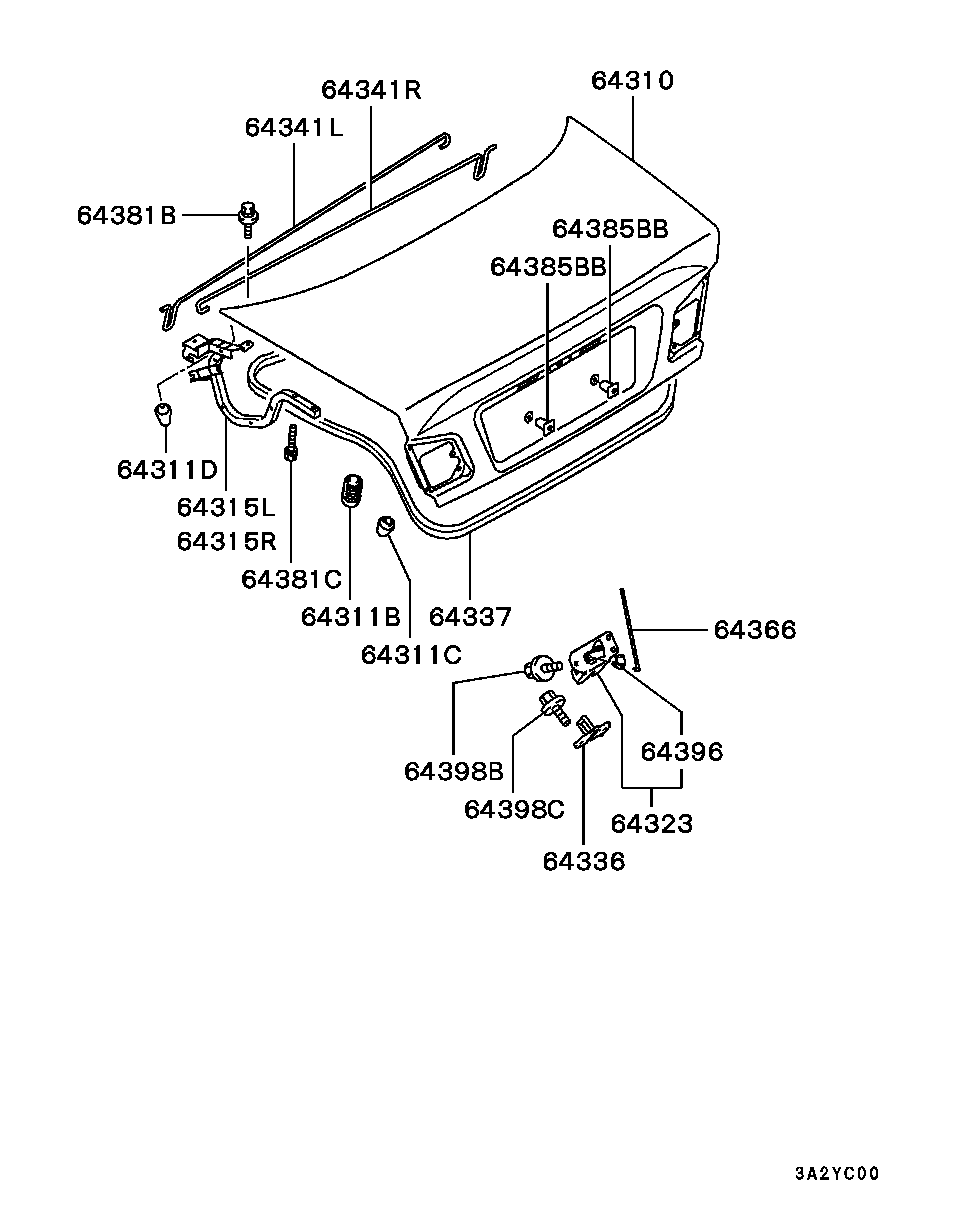 64341R
64310
64341L
64381B
64385BB
64385BB
64311D
64315L
64315R
64381C
64311B
64337
64311C
64366
64398B
64396
64398C
64323
64336
3A2YC00